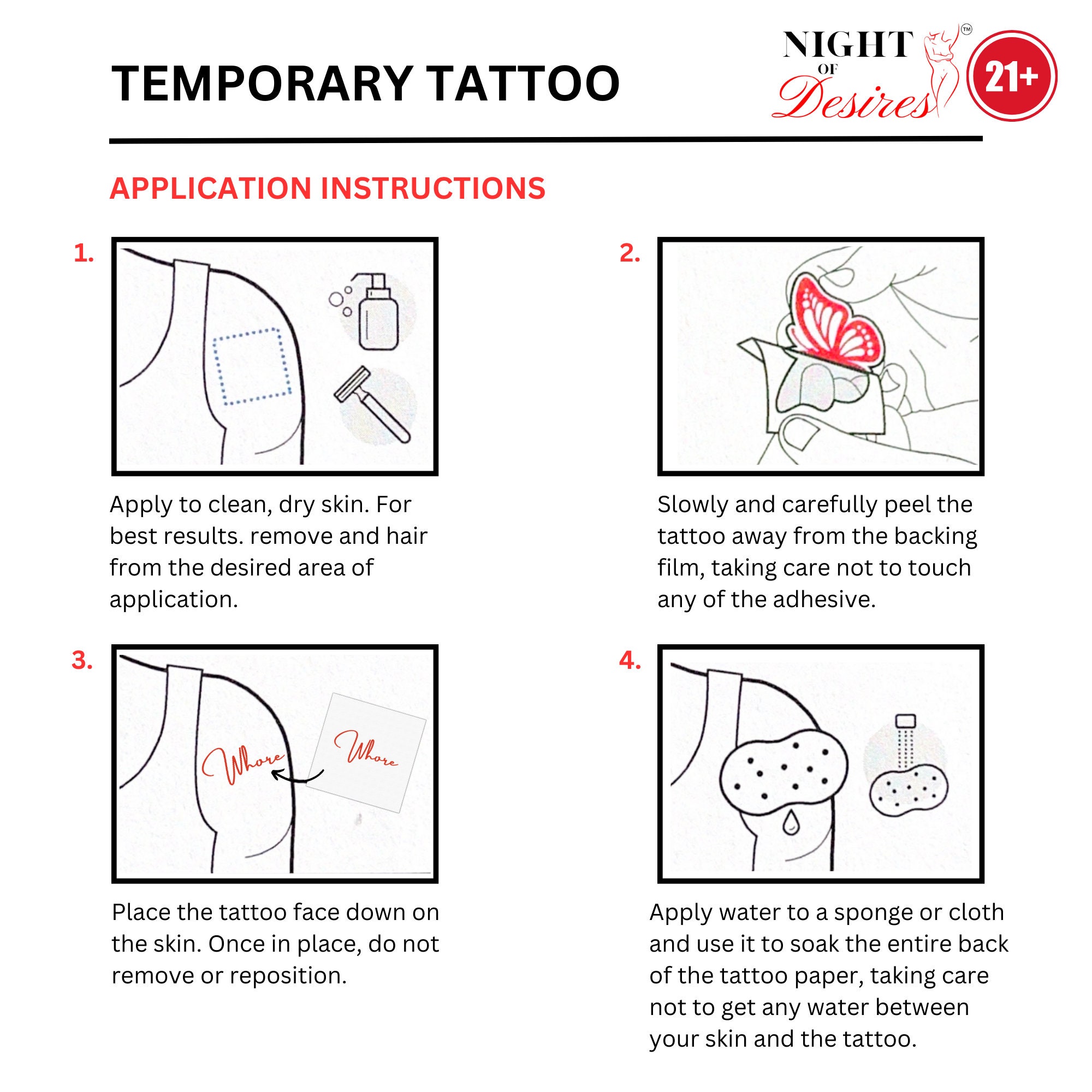 TEMPORARY TATTOO

NIGHT OF Desires™ 21+

APPLICATION INSTRUCTIONS

1.

Apply to clean, dry skin. For best results. remove and hair from the desired area of application.

2.

Slowly and carefully peel the tattoo away from the backing film, taking care not to touch any of the adhesive.

3.

Whore

Whore

Place the tattoo face down on the skin. Once in place, do not remove or reposition.

4.

Apply water to a sponge or cloth and use it to soak the entire back of the tattoo paper, taking care not to get any water between your skin and the tattoo.