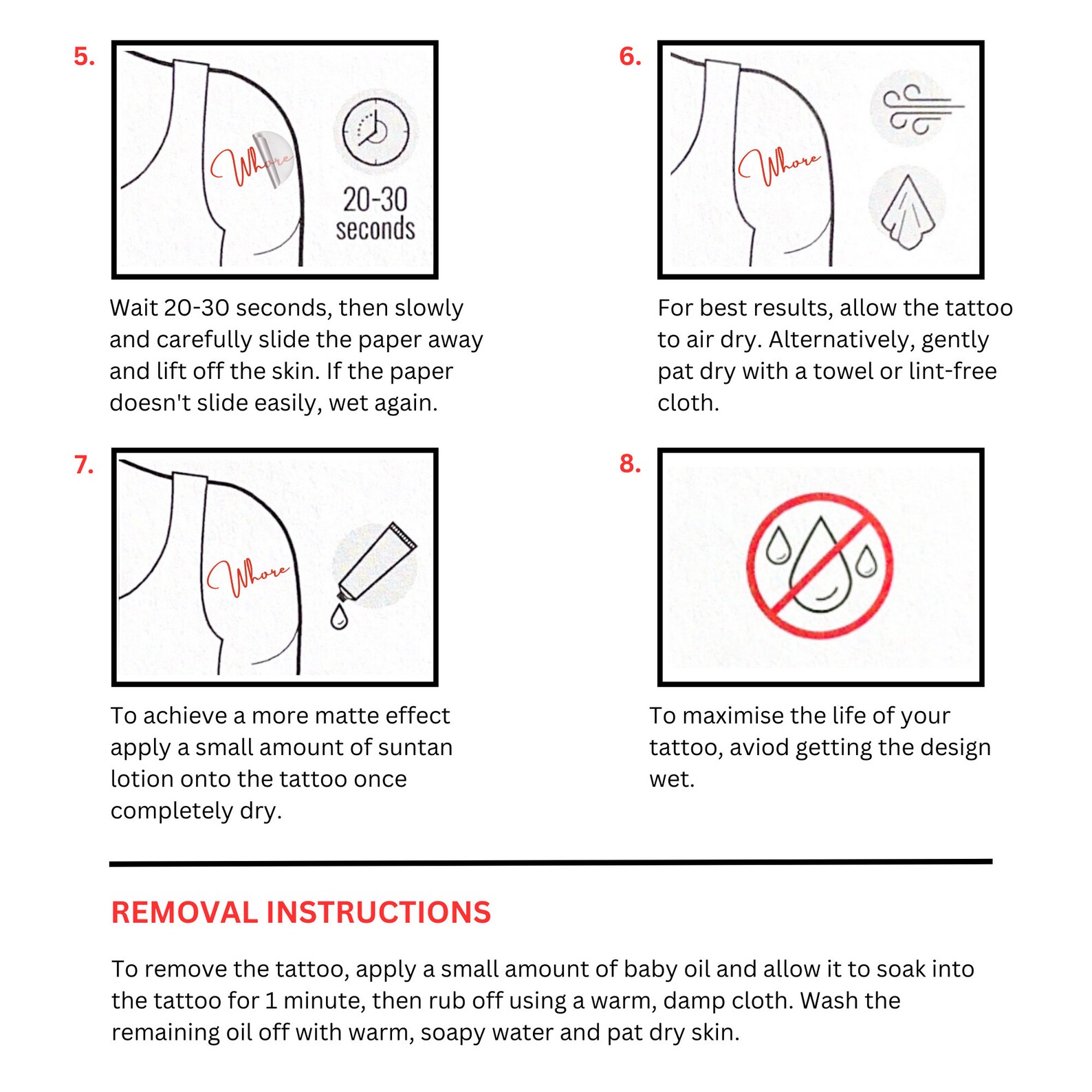 5.

Whore

20-30 seconds

Wait 20-30 seconds, then slowly and carefully slide the paper away and lift off the skin. If the paper doesn't slide easily, wet again.

6.

Whore

For best results, allow the tattoo to air dry. Alternatively, gently pat dry with a towel or lint-free cloth.

7.

Whore

To achieve a more matte effect apply a small amount of suntan lotion onto the tattoo once completely dry.

8.

To maximise the life of your tattoo, aviod getting the design wet.

REMOVAL INSTRUCTIONS

To remove the tattoo, apply a small amount of baby oil and allow it to soak into the tattoo for 1 minute, then rub off using a warm, damp cloth. Wash the remaining oil off with warm, soapy water and pat dry skin.