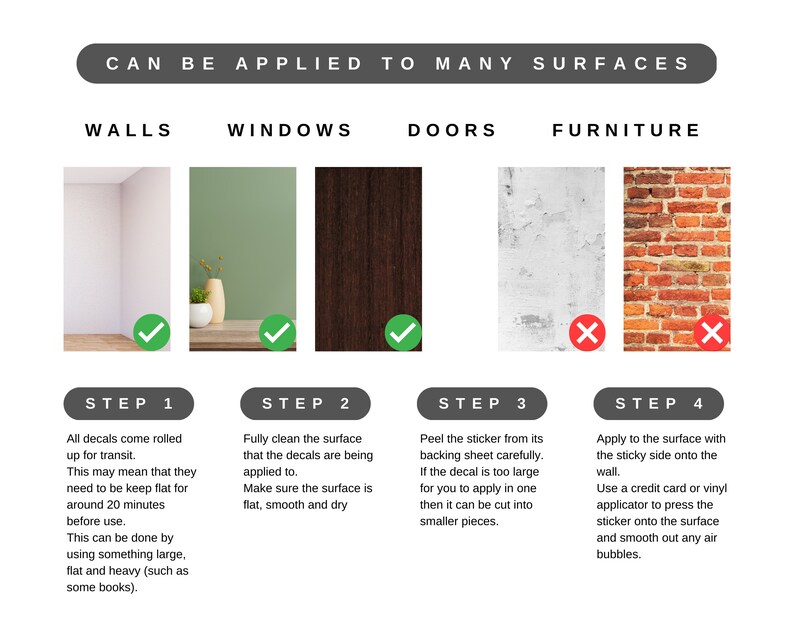 CAN BE APPLIED TO MANY SURFACES

WALLS WINDOWS DOORS FURNITURE

STEP 1

All decals come rolled up for transit.
This may mean that they need to be keep flat for around 20 minutes before use.
This can be done by using something large, flat and heavy (such as some books).

STEP 2

Fully clean the surface that the decals are being applied to.
Make sure the surface is flat, smooth and dry

STEP 3

Peel the sticker from its backing sheet carefully.
If the decal is too large for you to apply in one then it can be cut into smaller pieces.

STEP 4

Apply to the surface with the sticky side onto the wall.
Use a credit card or vinyl applicator to press the sticker onto the surface and smooth out any air bubbles.