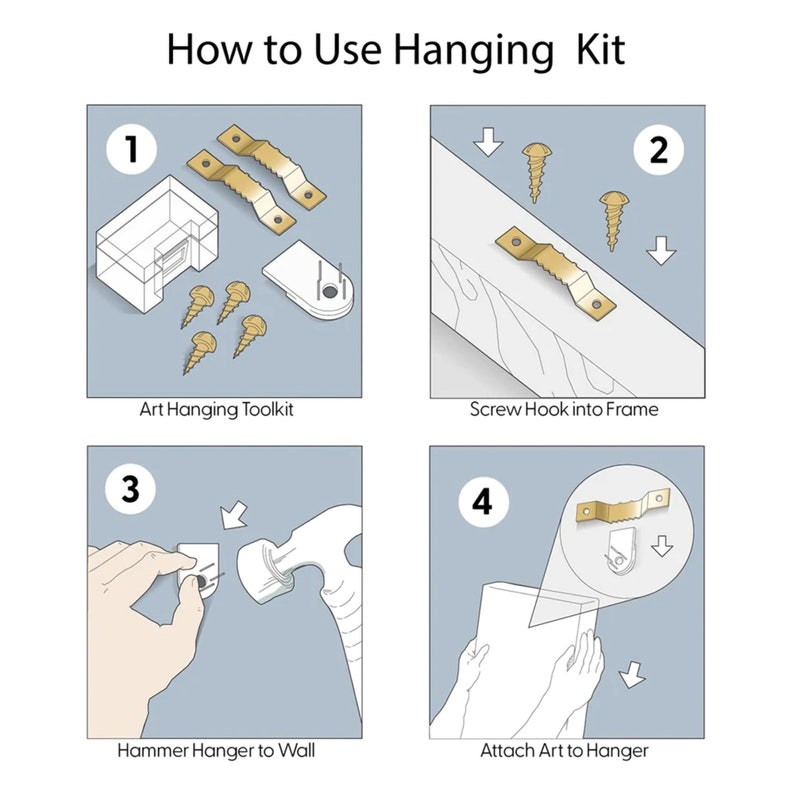 How to Use Hanging Kit

1

Art Hanging Toolkit

2

Screw Hook into Frame

3

Hammer Hanger to Wall

4

Attach Art to Hanger