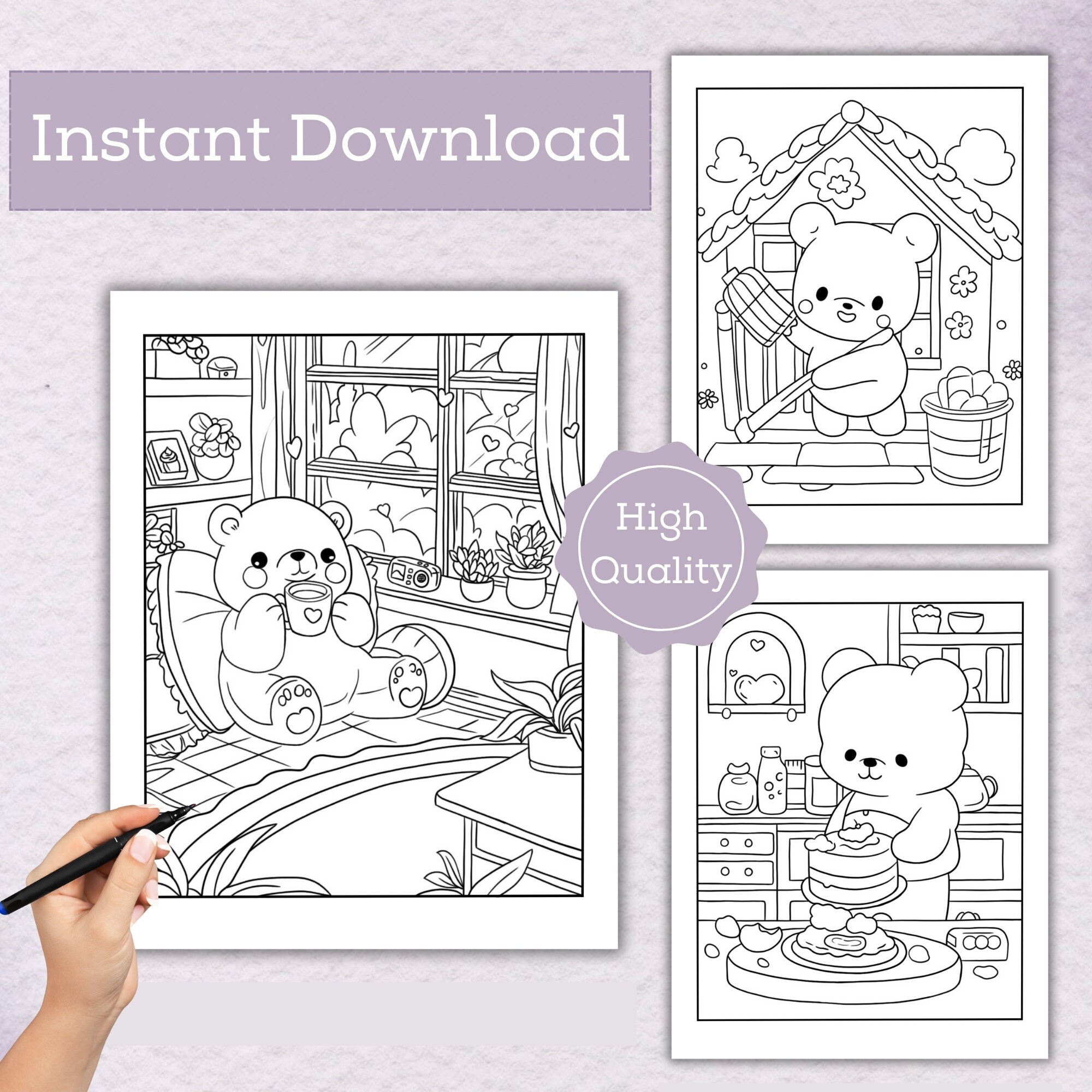 Instant Download

High Quality