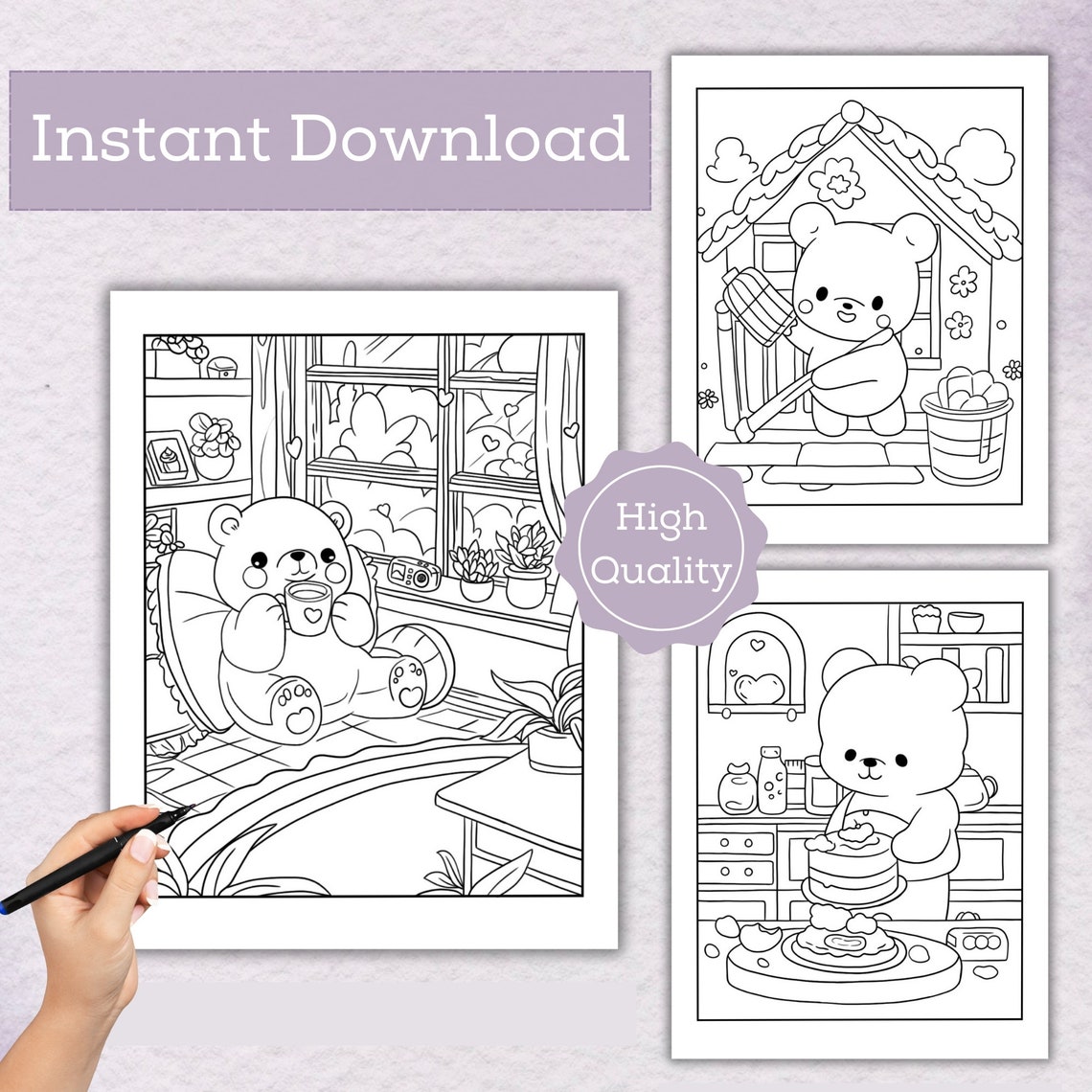 Instant Download

High Quality