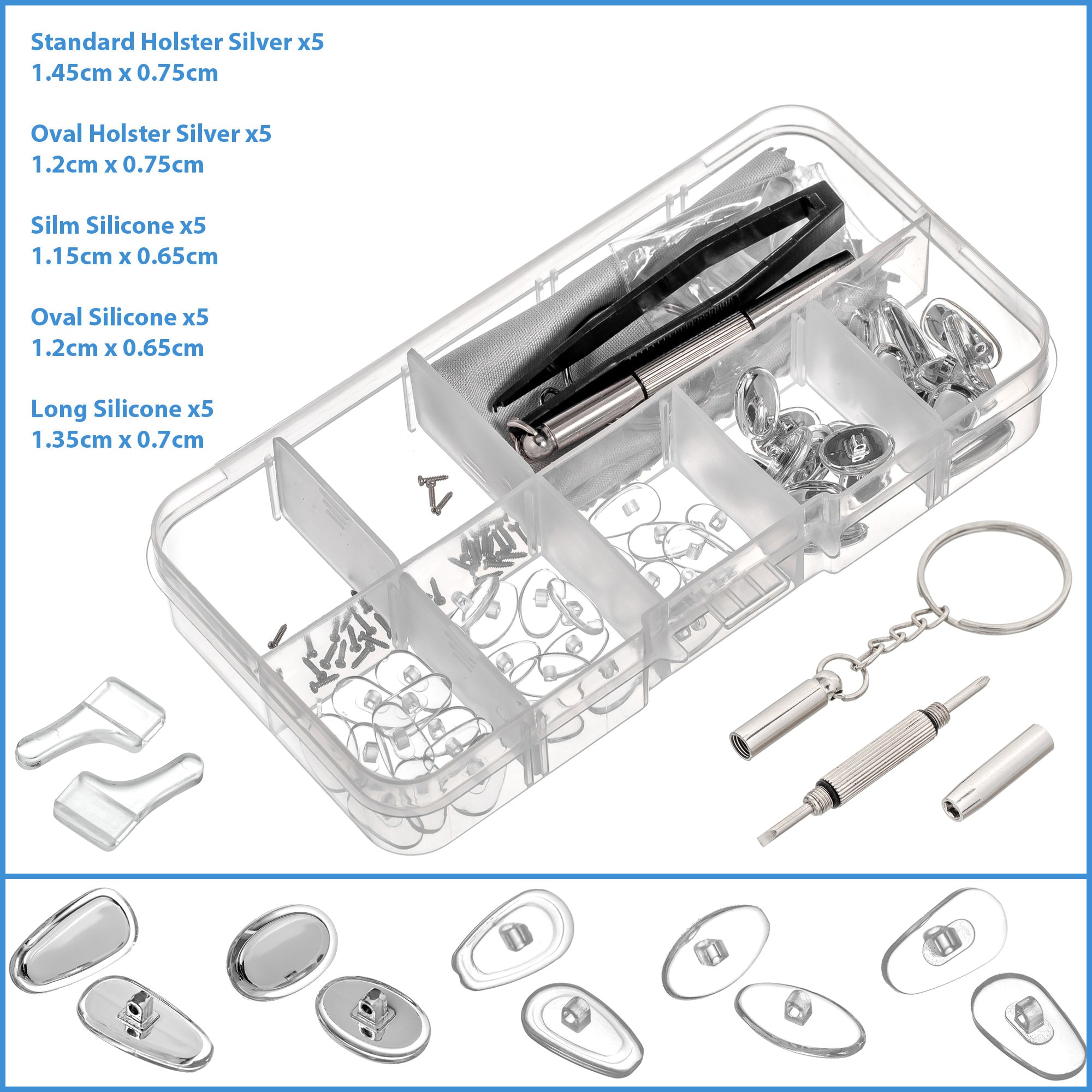 Standard Holster Silver x5
1.45cm x 0.75cm

Oval Holster Silver x5
1.2cm x 0.75cm

Silm Silicone x5
1.15cm x 0.65cm

Oval Silicone x5
1.2cm x 0.65cm

Long Silicone x5
1.35cm x 0.7cm