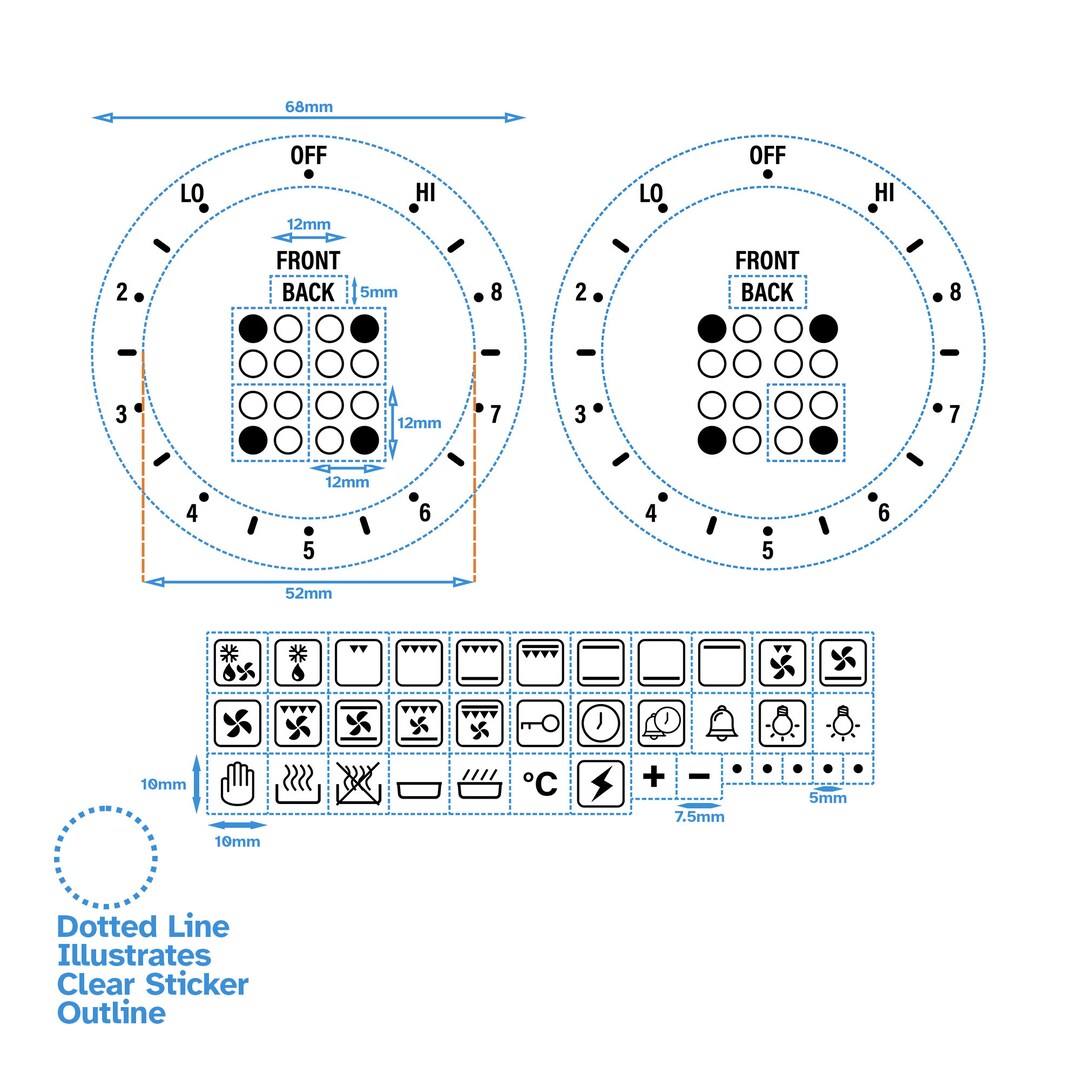 68mm

OFF
LO
HI
12mm
FRONT
BACK
5mm
2
8
3
7
12mm
12mm
4
6
5
52mm

OFF
LO
HI
FRONT
BACK
2
8
3
7
4
6
5

°C
+
−
10mm
10mm
7.5mm
5mm

Dotted Line Illustrates Clear Sticker Outline