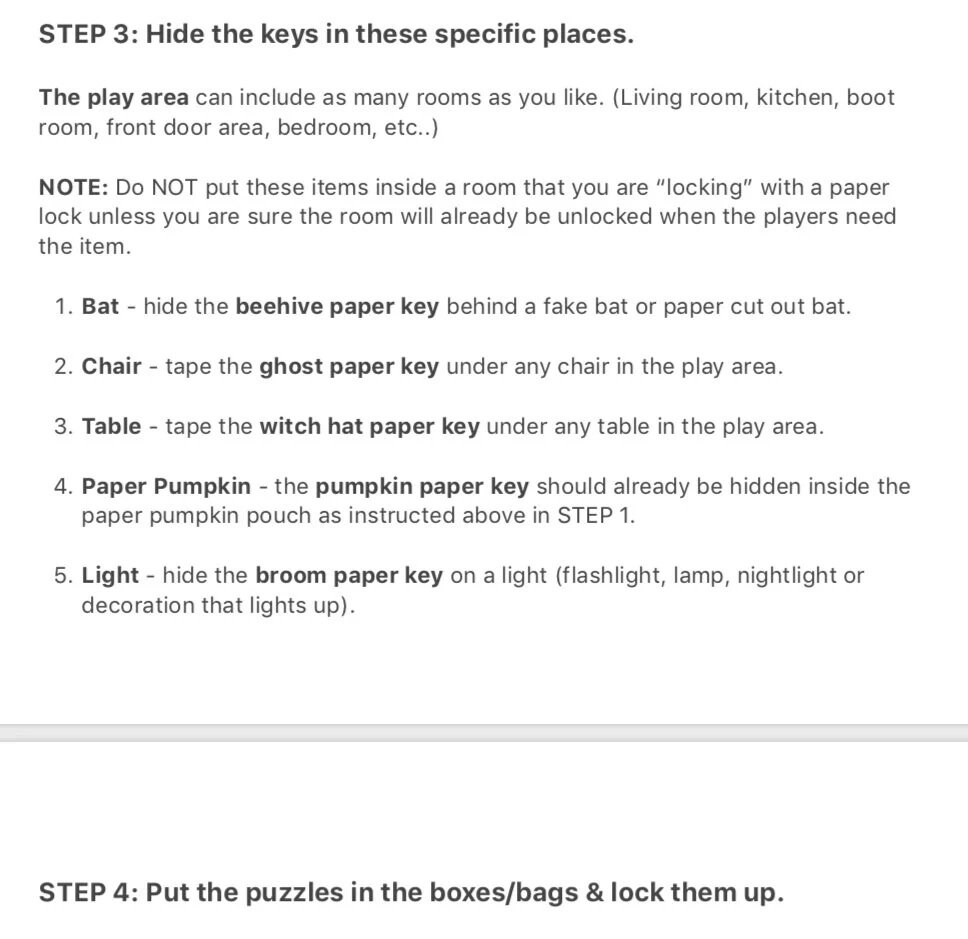 STEP 3: Hide the keys in these specific places.

The play area can include as many rooms as you like. (Living room, kitchen, boot room, front door area, bedroom, etc..)

NOTE: Do NOT put these items inside a room that you are "locking" with a paper lock unless you are sure the room will already be unlocked when the players need the item.

1. Bat - hide the beehive paper key behind a fake bat or paper cut out bat.

2. Chair - tape the ghost paper key under any chair in the play area.

3. Table - tape the witch hat paper key under any table in the play area.

4. Paper Pumpkin - the pumpkin paper key should already be hidden inside the paper pumpkin pouch as instructed above in STEP 1.

5. Light - hide the broom paper key on a light (flashlight, lamp, nightlight or decoration that lights up).

STEP 4: Put the puzzles in the boxes/bags & lock them up.