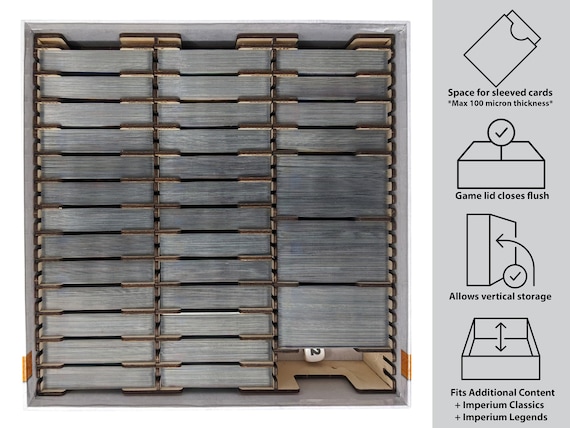 Space for sleeved cards
*Max 100 micron thickness*

Game lid closes flush

Allows vertical storage

Fits Additional Content
+ Imperium Classics
+ Imperium Legends