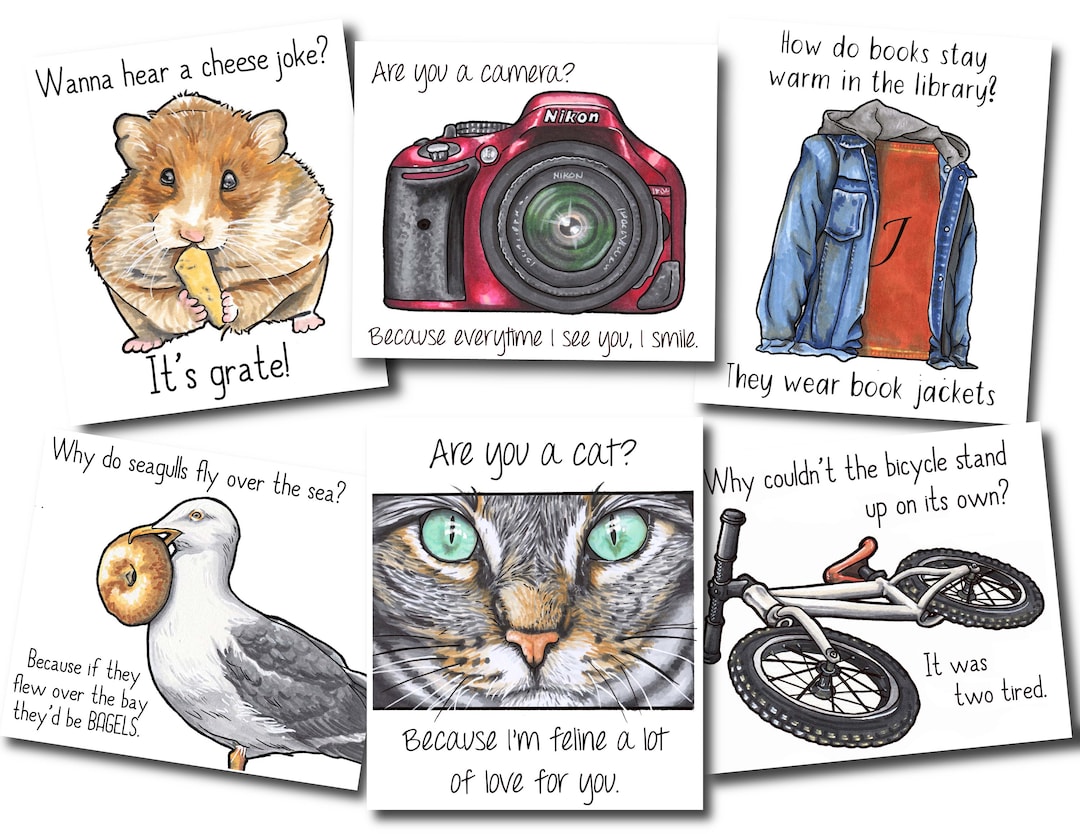 Wanna hear a cheese joke?

It's grate!

Are you a camera?

Nikon

NIKON

Because everytime I see you, I smile.

How do books stay warm in the library?

J

They wear book jackets

Why do seagulls fly over the sea?

Because if they flew over the bay they'd be BAGELS.

Are you a cat?

Because I'm feline a lot of love for you.

Why couldn't the bicycle stand up on its own?

It was two tired.