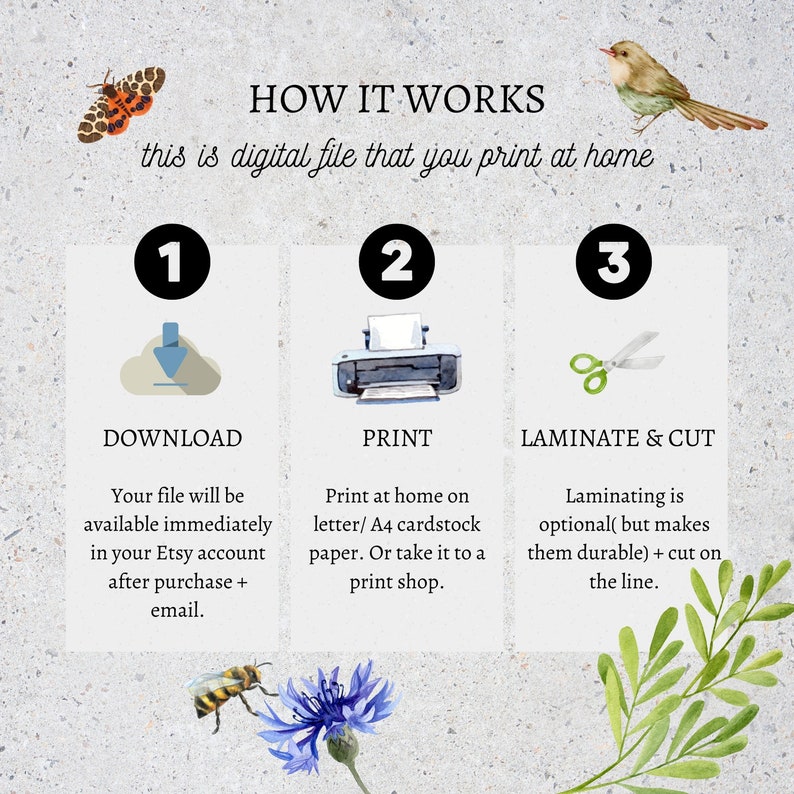 HOW IT WORKS

this is digital file that you print at home

1

DOWNLOAD

Your file will be available immediately in your Etsy account after purchase + email.

2

PRINT

Print at home on letter/ A4 cardstock paper. Or take it to a print shop.

3

LAMINATE & CUT

Laminating is optional( but makes them durable) + cut on the line.