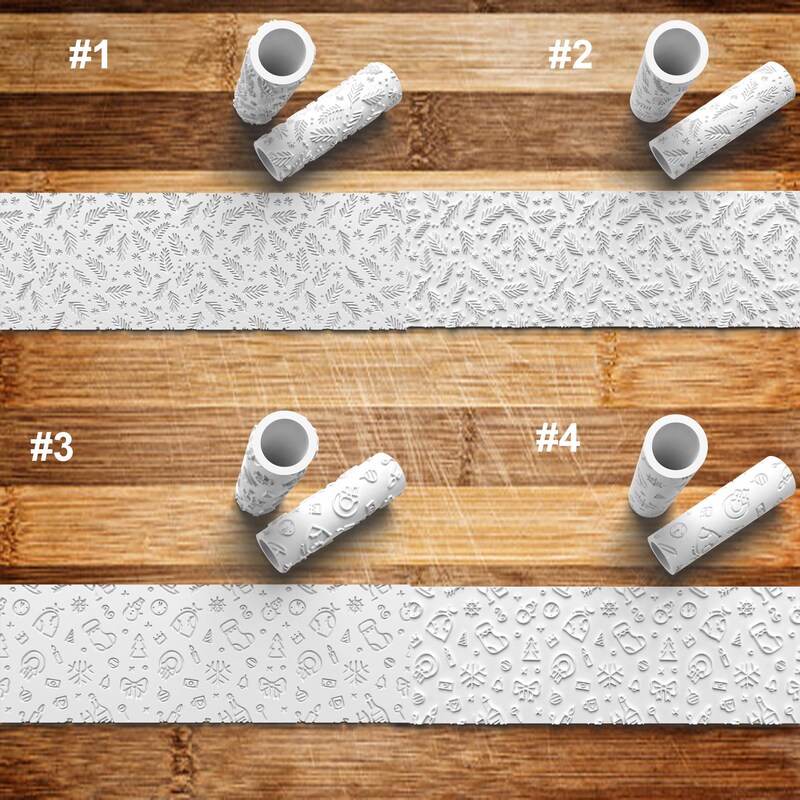 #1

#2

#3

#4