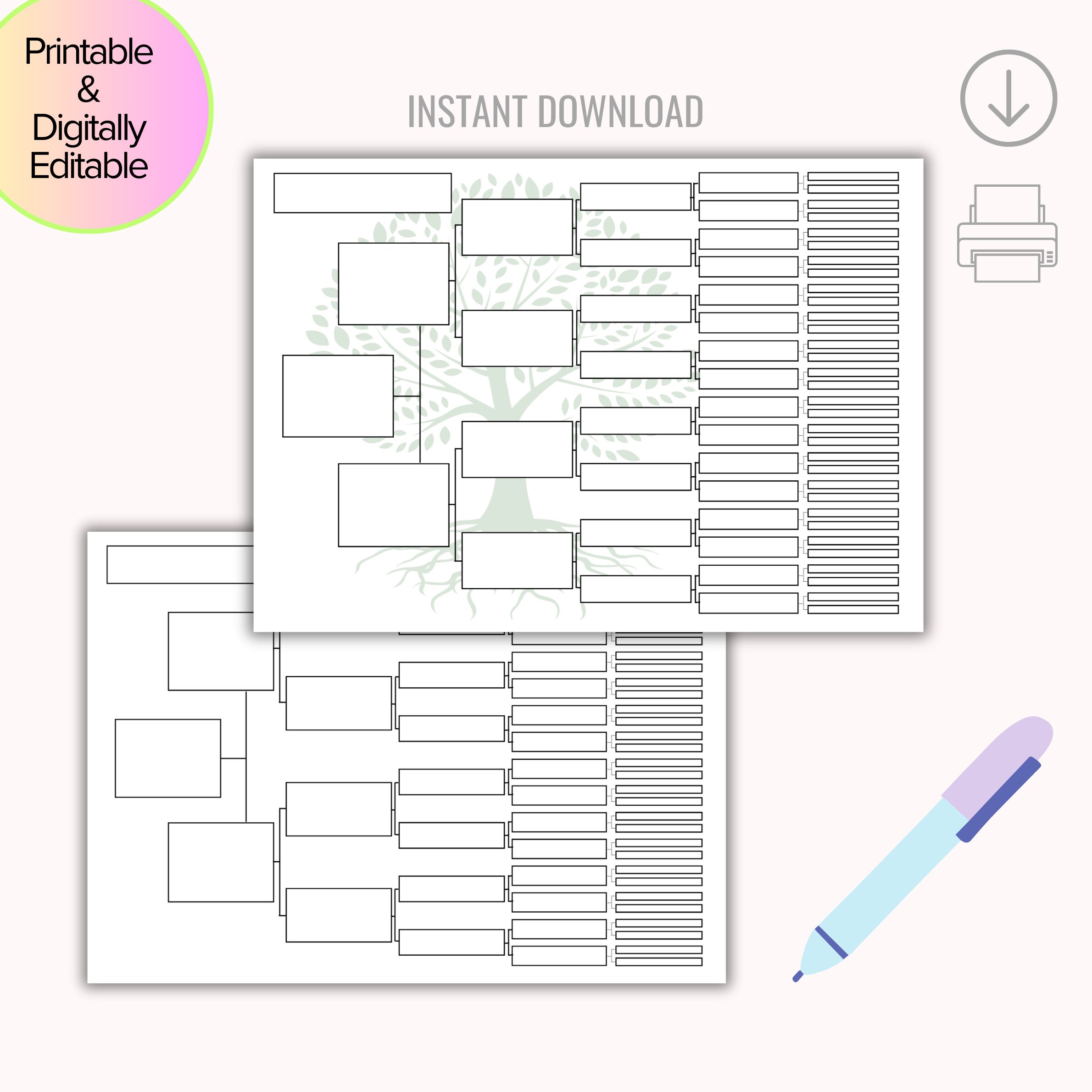 Printable
&
Digitally
Editable

INSTANT DOWNLOAD