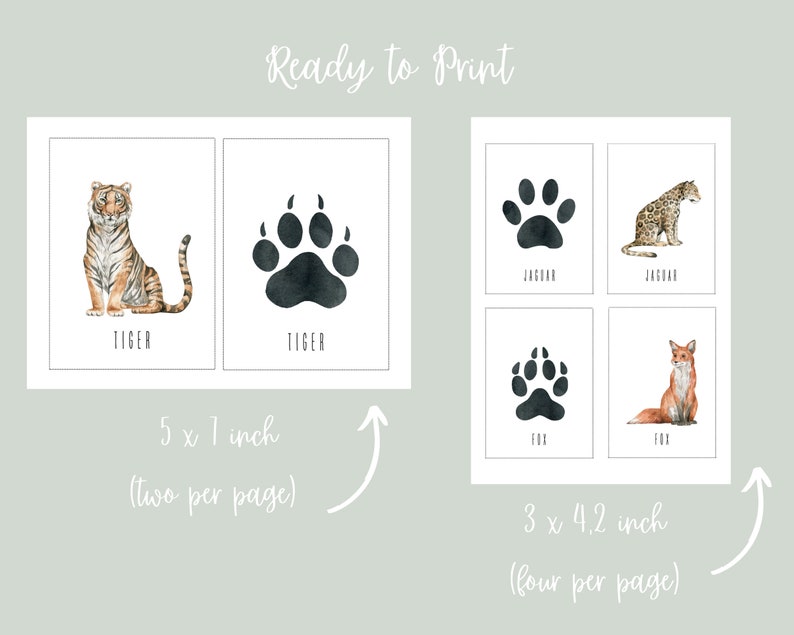 Ready to Print

TIGER

TIGER

5 x 7 inch
(two per page)

JAGUAR

JAGUAR

FOX

FOX

3 x 4,2 inch
(four per page)