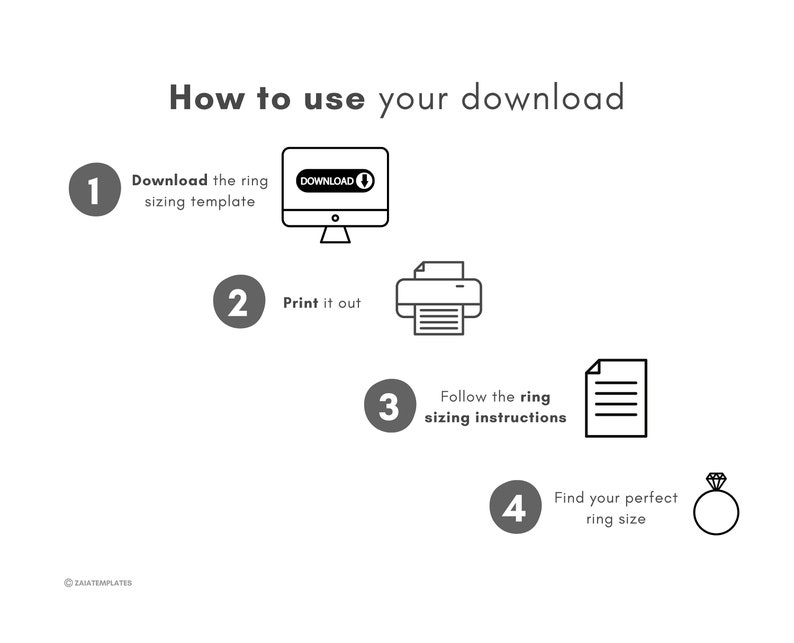 How to use your download

1 Download the ring sizing template

DOWNLOAD

2 Print it out

3 Follow the ring sizing instructions

4 Find your perfect ring size

© ZAIATEMPLATES