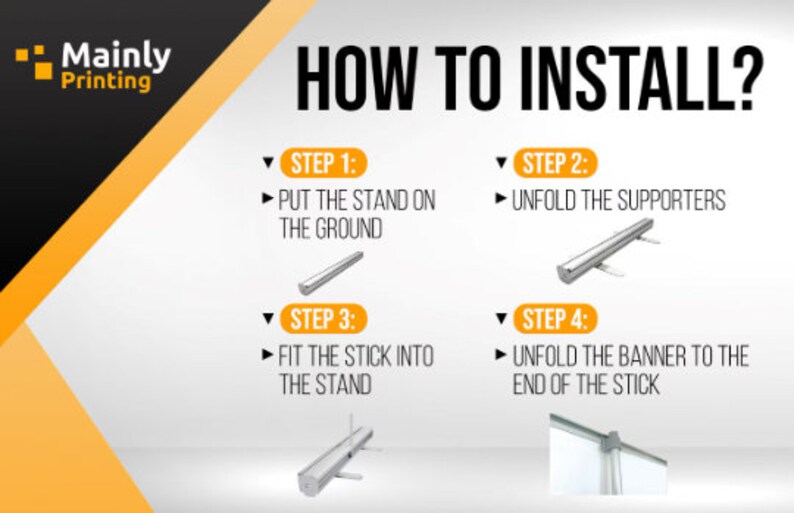 Mainly Printing

HOW TO INSTALL?

STEP 1:
PUT THE STAND ON THE GROUND

STEP 2:
UNFOLD THE SUPPORTERS

STEP 3:
FIT THE STICK INTO THE STAND

STEP 4:
UNFOLD THE BANNER TO THE END OF THE STICK