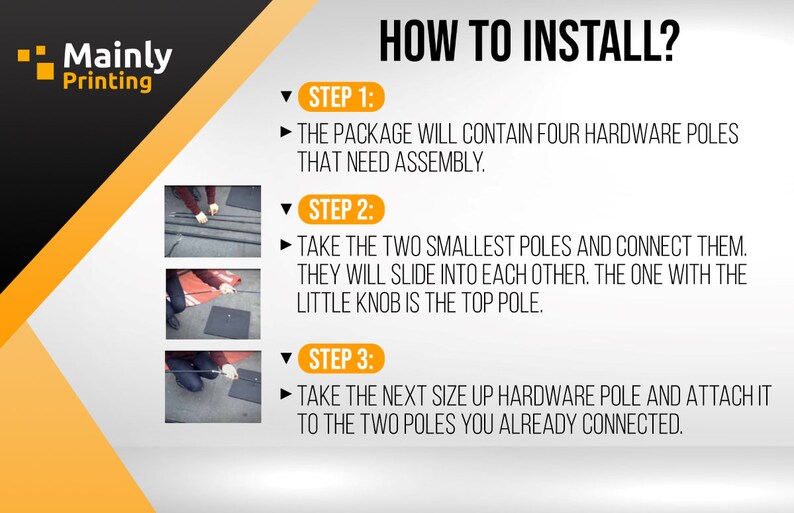 Mainly Printing

HOW TO INSTALL?

STEP 1:

THE PACKAGE WILL CONTAIN FOUR HARDWARE POLES THAT NEED ASSEMBLY.

STEP 2:

TAKE THE TWO SMALLEST POLES AND CONNECT THEM. THEY WILL SLIDE INTO EACH OTHER. THE ONE WITH THE LITTLE KNOB IS THE TOP POLE.

STEP 3:

TAKE THE NEXT SIZE UP HARDWARE POLE AND ATTACH IT TO THE TWO POLES YOU ALREADY CONNECTED.