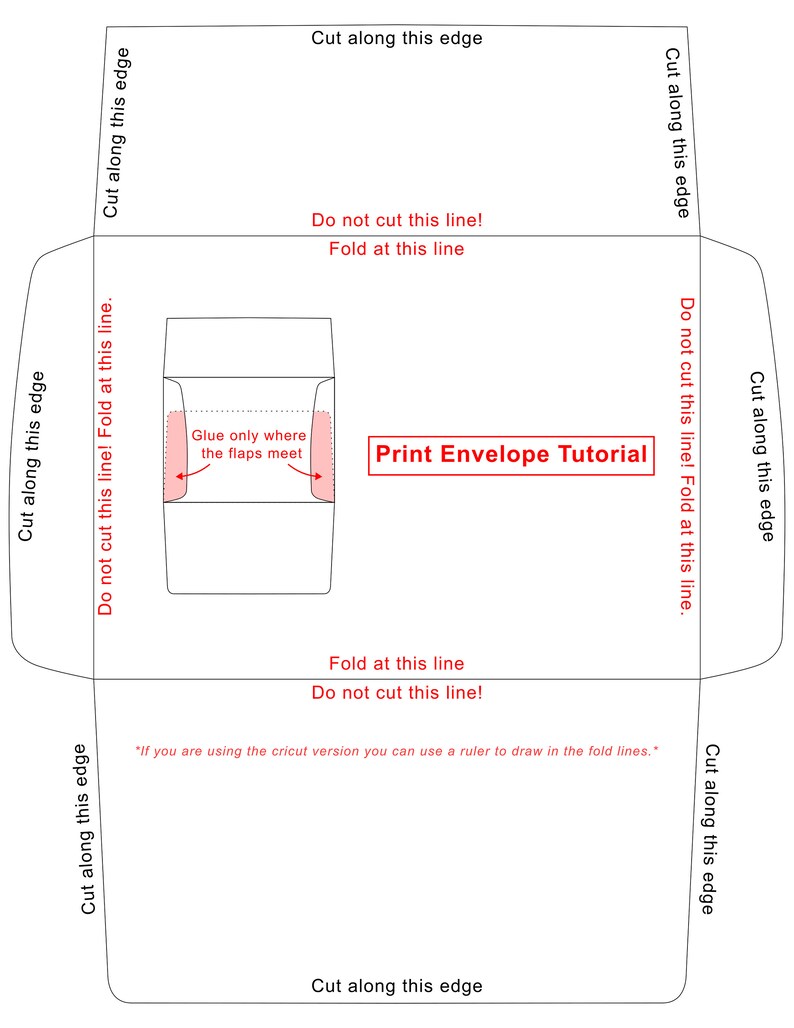 Cut along this edge

Cut along this edge

Cut along this edge

Do not cut this line!

Fold at this line

Cut along this edge

Do not cut this line! Fold at this line.

Glue only where the flaps meet

Print Envelope Tutorial

Do not cut this line! Fold at this line.

Cut along this edge

Fold at this line

Do not cut this line!

*If you are using the cricut version you can use a ruler to draw in the fold lines.*

Cut along this edge

Cut along this edge

Cut along this edge