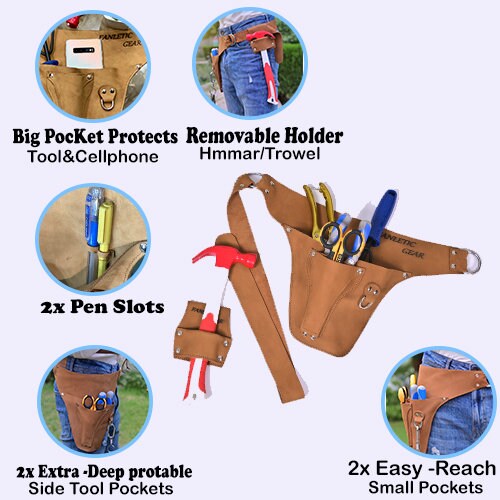 FANLETIC GEAR

Big PocKet Protects
Tool&Cellphone

Removable Holder
Hmmar/Trowel

2x Pen Slots

FANLETIC GEAR

2x Extra -Deep protable
Side Tool Pockets

2x Easy -Reach
Small Pockets