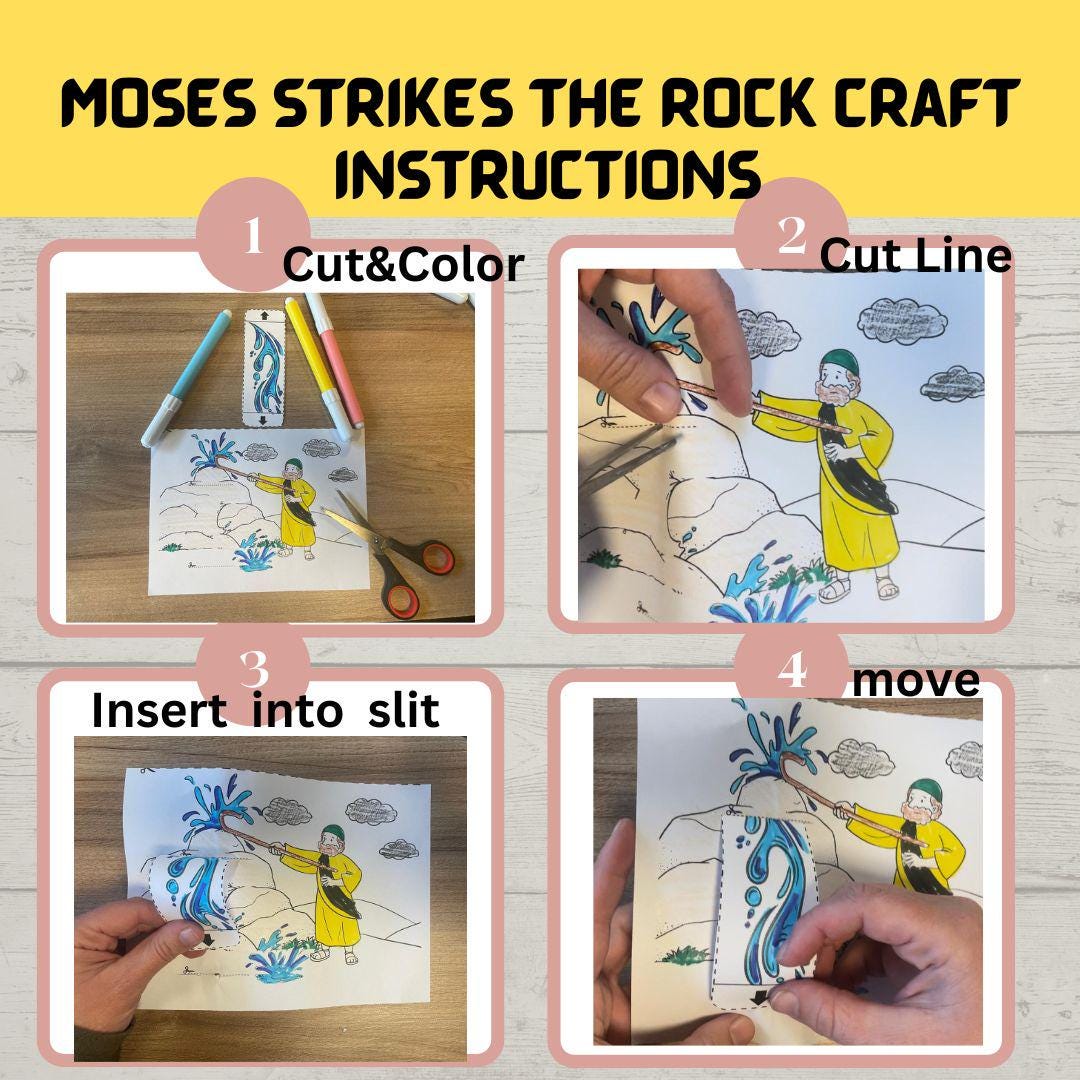 MOSES STRIKES THE ROCK CRAFT INSTRUCTIONS

1 Cut&Color

2 Cut Line

3 Insert into slit

4 move