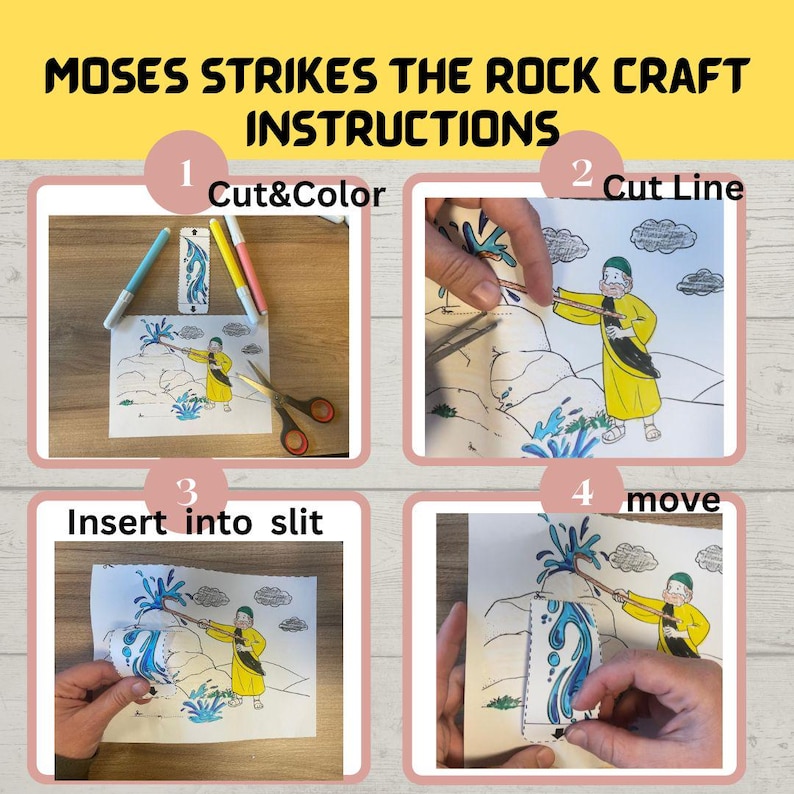 MOSES STRIKES THE ROCK CRAFT INSTRUCTIONS

1 Cut&Color

2 Cut Line

3 Insert into slit

4 move