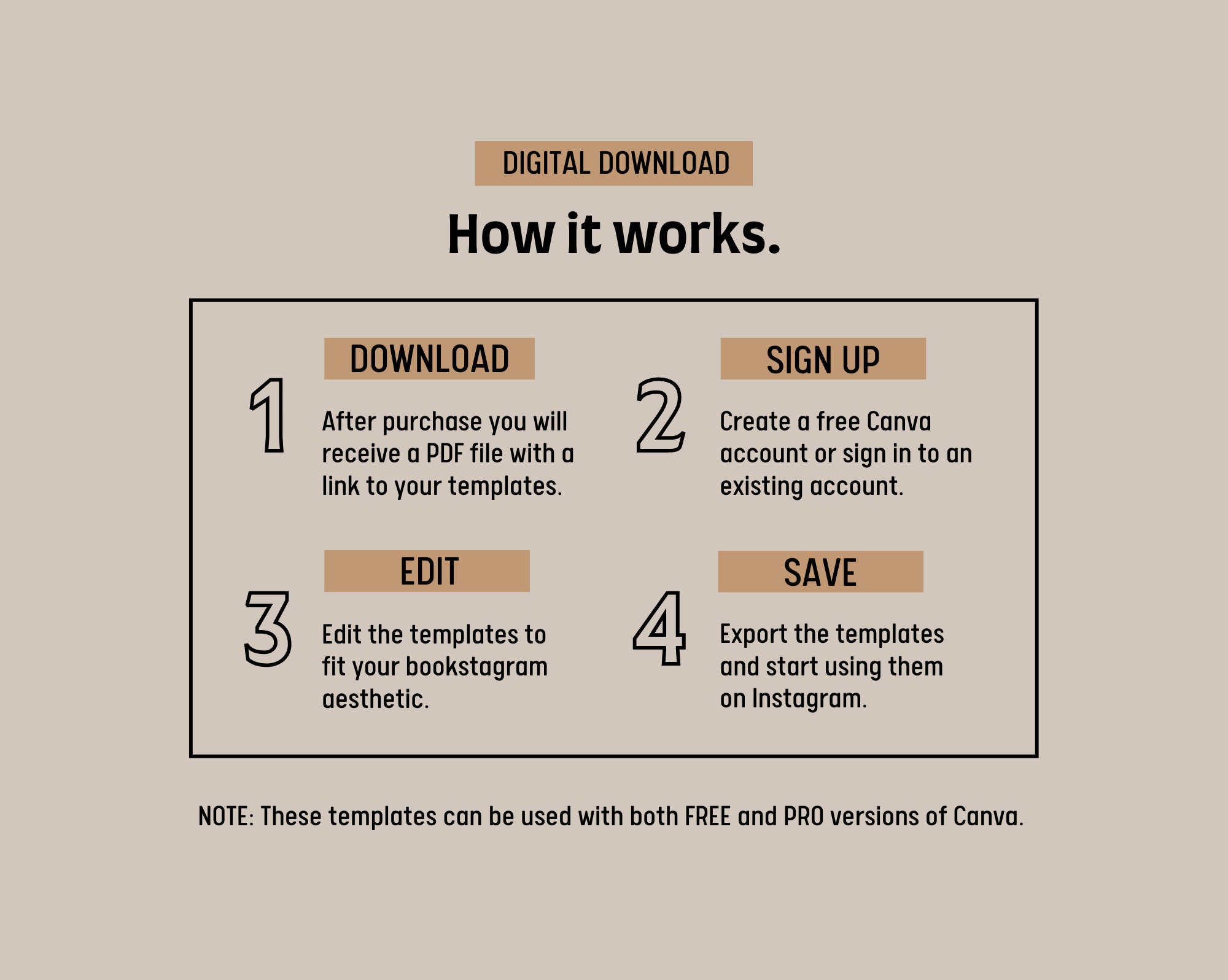 DIGITAL DOWNLOAD

How it works.

1

DOWNLOAD

After purchase you will receive a PDF file with a link to your templates.

2

SIGN UP

Create a free Canva account or sign in to an existing account.

3

EDIT

Edit the templates to fit your bookstagram aesthetic.

4

SAVE

Export the templates and start using them on Instagram.

NOTE: These templates can be used with both FREE and PRO versions of Canva.