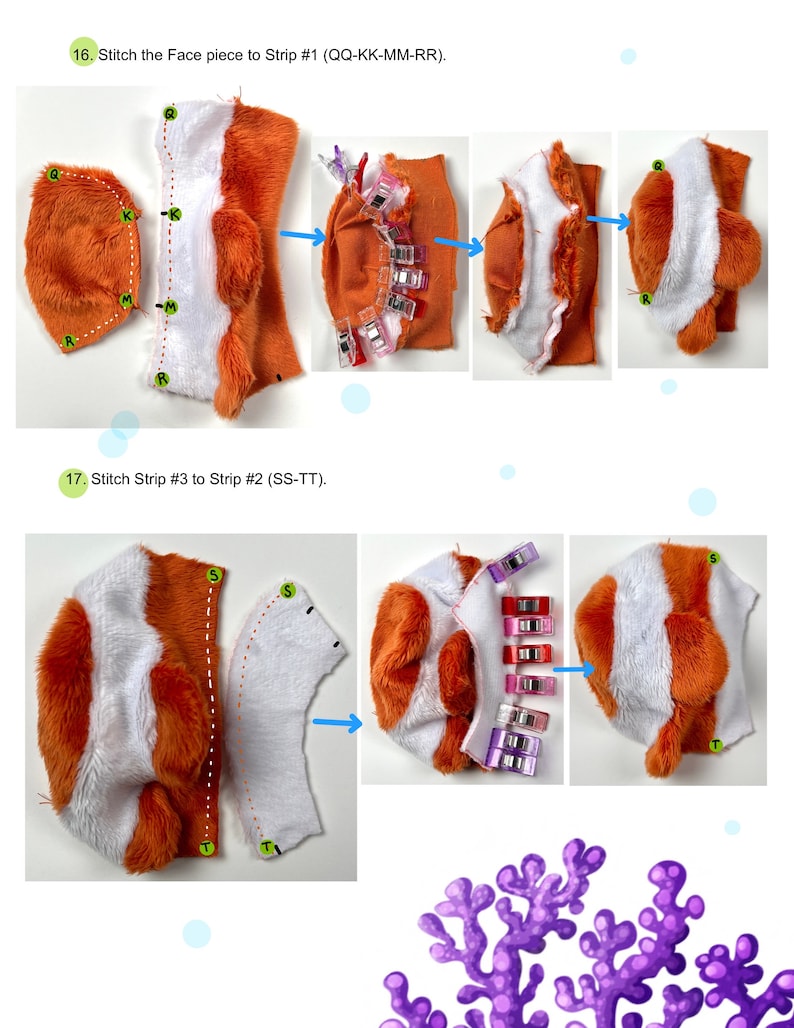 16. Stitch the Face piece to Strip #1 (QQ-KK-MM-RR).

Q
K
M
R
Q
K
M
R
Q
R

17. Stitch Strip #3 to Strip #2 (SS-TT).

S
T
S
T
S
T