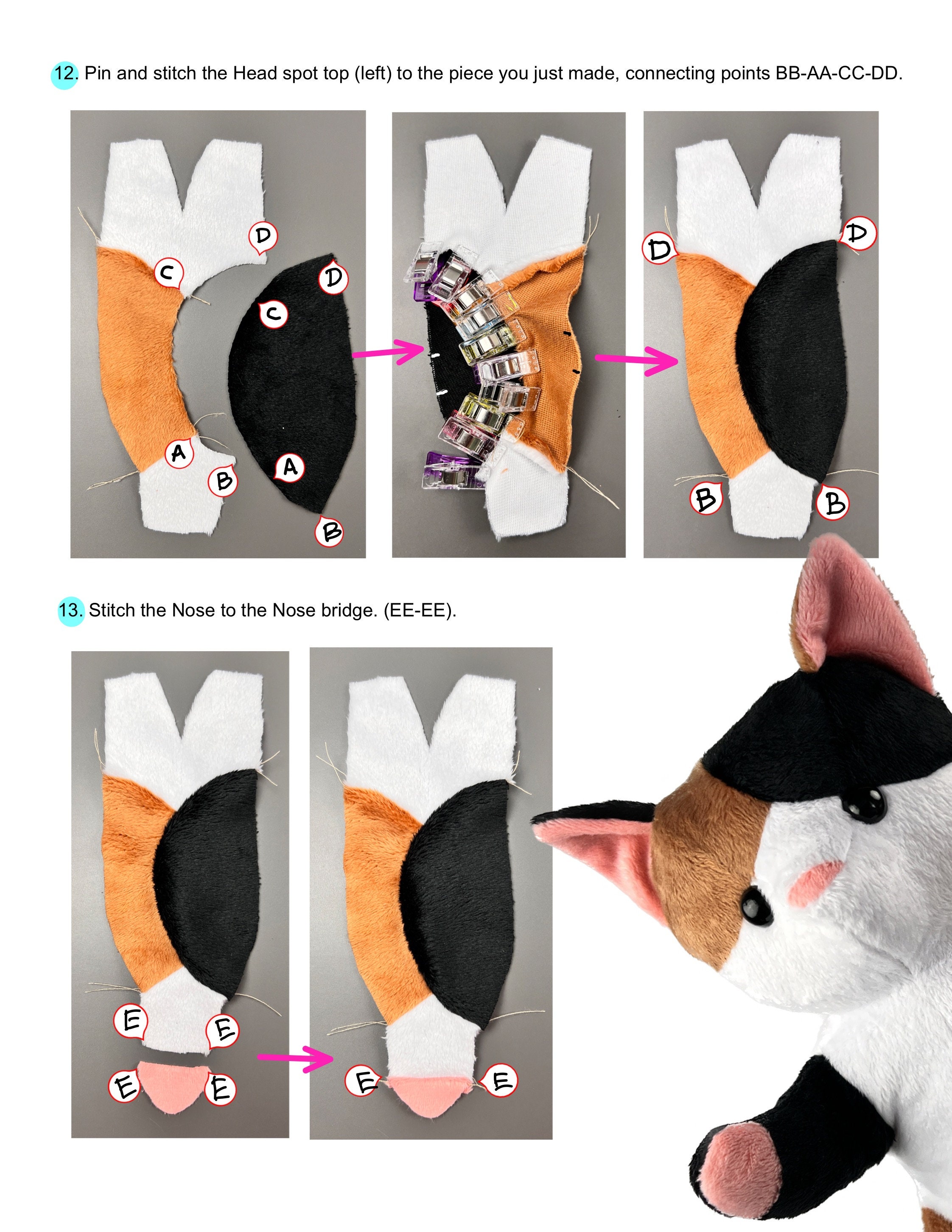 12. Pin and stitch the Head spot top (left) to the piece you just made, connecting points BB-AA-CC-DD.

D
C
D
C
A
B
A
B

D
D
B
B

13. Stitch the Nose to the Nose bridge. (EE-EE).

E
E
E
E

E
E