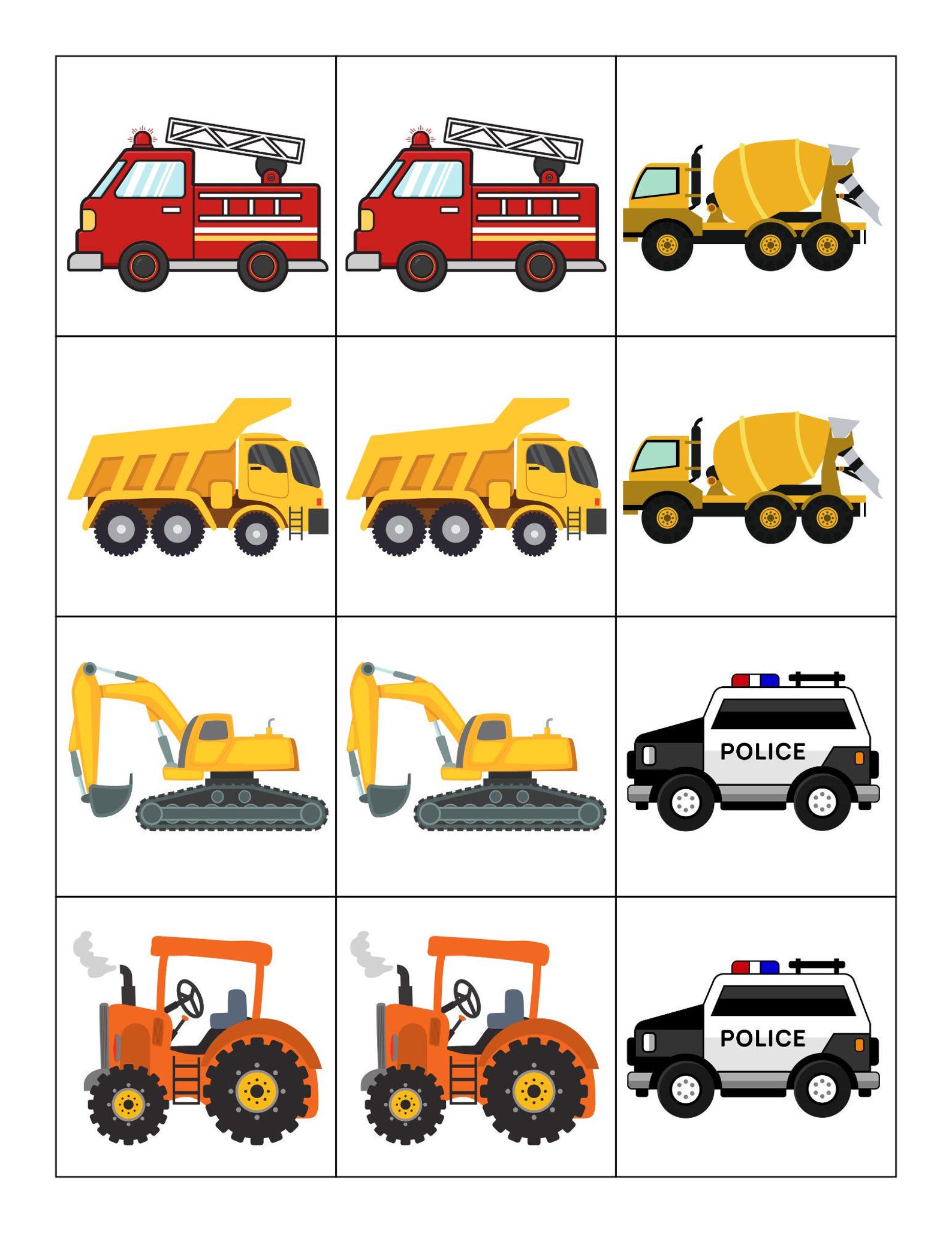 POLICE

POLICE