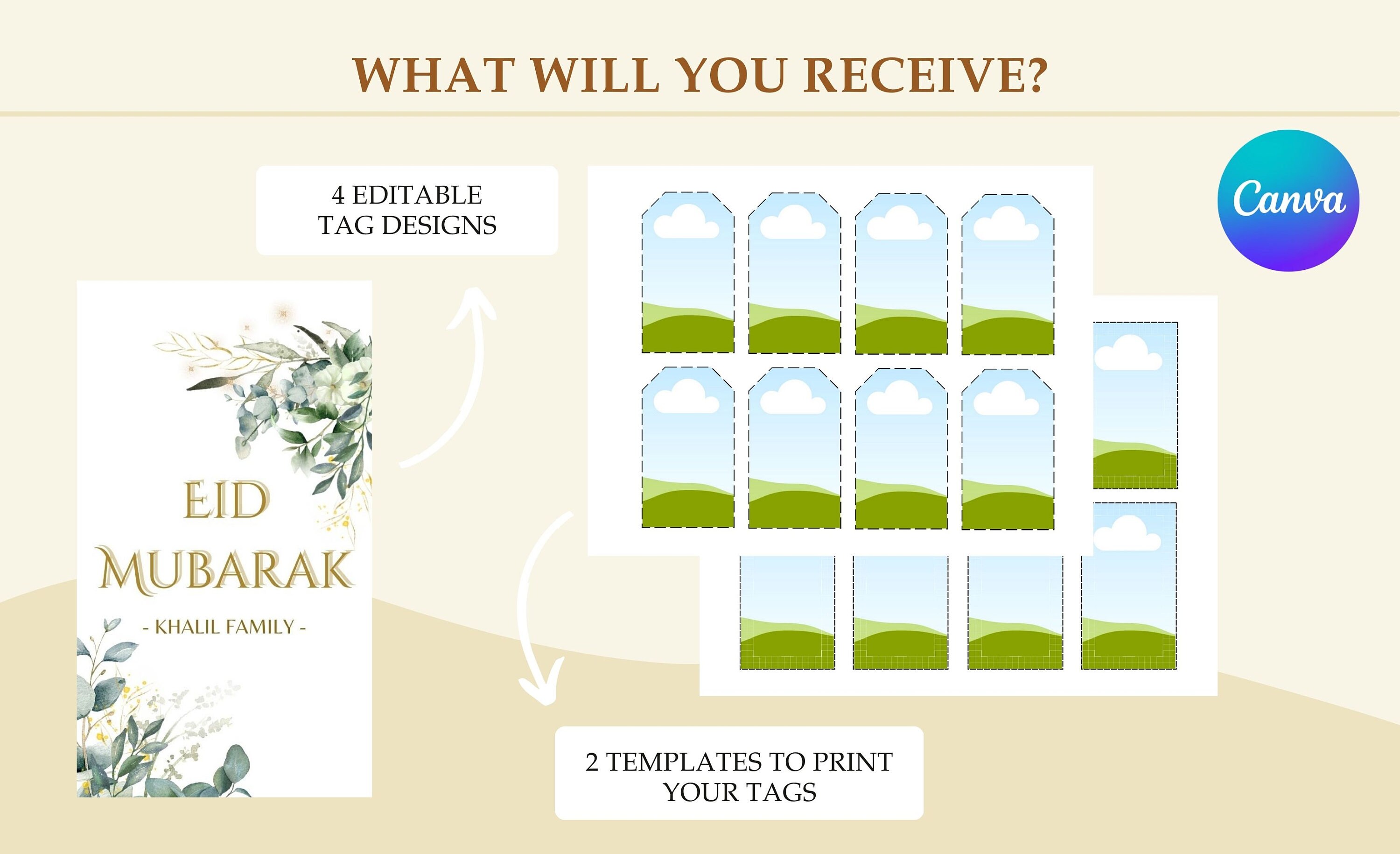 WHAT WILL YOU RECEIVE?

4 EDITABLE TAG DESIGNS

Canva

EID MUBARAK

- KHALIL FAMILY -

2 TEMPLATES TO PRINT YOUR TAGS