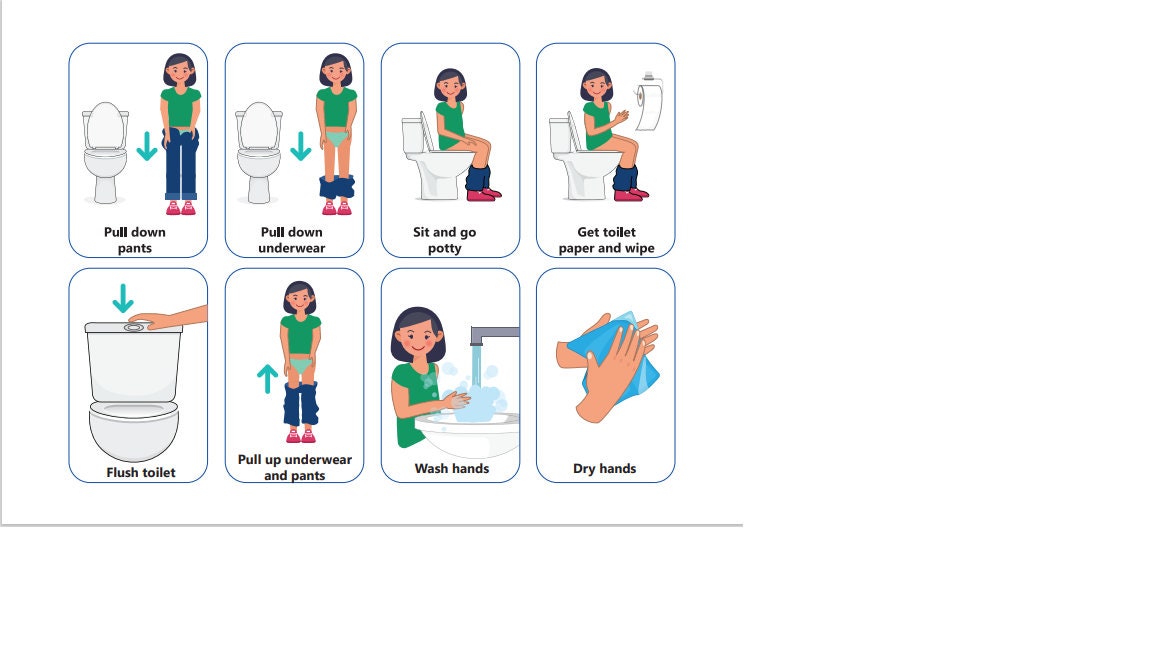 Pull down pants

Pull down underwear

Sit and go potty

Get toilet paper and wipe

Flush toilet

Pull up underwear and pants

Wash hands

Dry hands