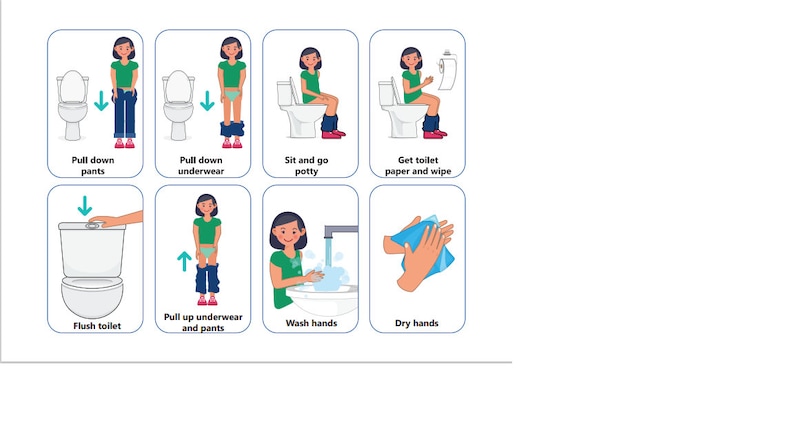 Pull down pants

Pull down underwear

Sit and go potty

Get toilet paper and wipe

Flush toilet

Pull up underwear and pants

Wash hands

Dry hands