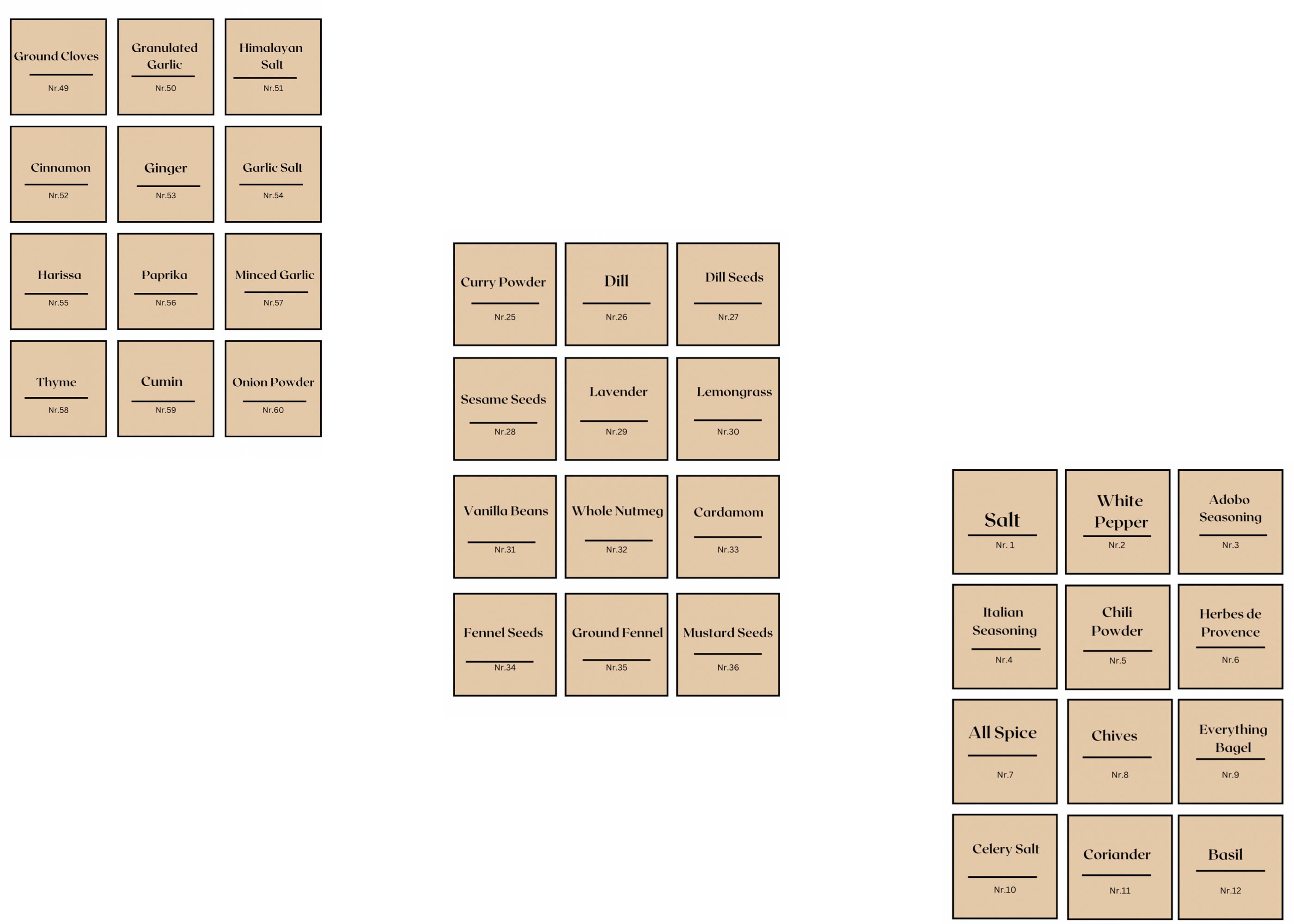 Ground Cloves
Nr.49

Granulated Garlic
Nr.50

Himalayan Salt
Nr.51

Cinnamon
Nr.52

Ginger
Nr.53

Garlic Salt
Nr.54

Harissa
Nr.55

Paprika
Nr.56

Minced Garlic
Nr.57

Thyme
Nr.58

Cumin
Nr.59

Onion Powder
Nr.60

Curry Powder
Nr.25

Dill
Nr.26

Dill Seeds
Nr.27

Sesame Seeds
Nr.28

Lavender
Nr.29

Lemongrass
Nr.30

Vanilla Beans
Nr.31

Whole Nutmeg
Nr.32

Cardamom
Nr.33

Fennel Seeds
Nr.34

Ground Fennel
Nr.35

Mustard Seeds
Nr.36

Salt
Nr. 1

White Pepper
Nr.2

Adobo Seasoning
Nr.3

Italian Seasoning
Nr.4

Chili Powder
Nr.5

Herbes de Provence
Nr.6

All Spice
Nr.7

Chives
Nr.8

Everything Bagel
Nr.9

Celery Salt
Nr.10

Coriander
Nr.11

Basil
Nr.12