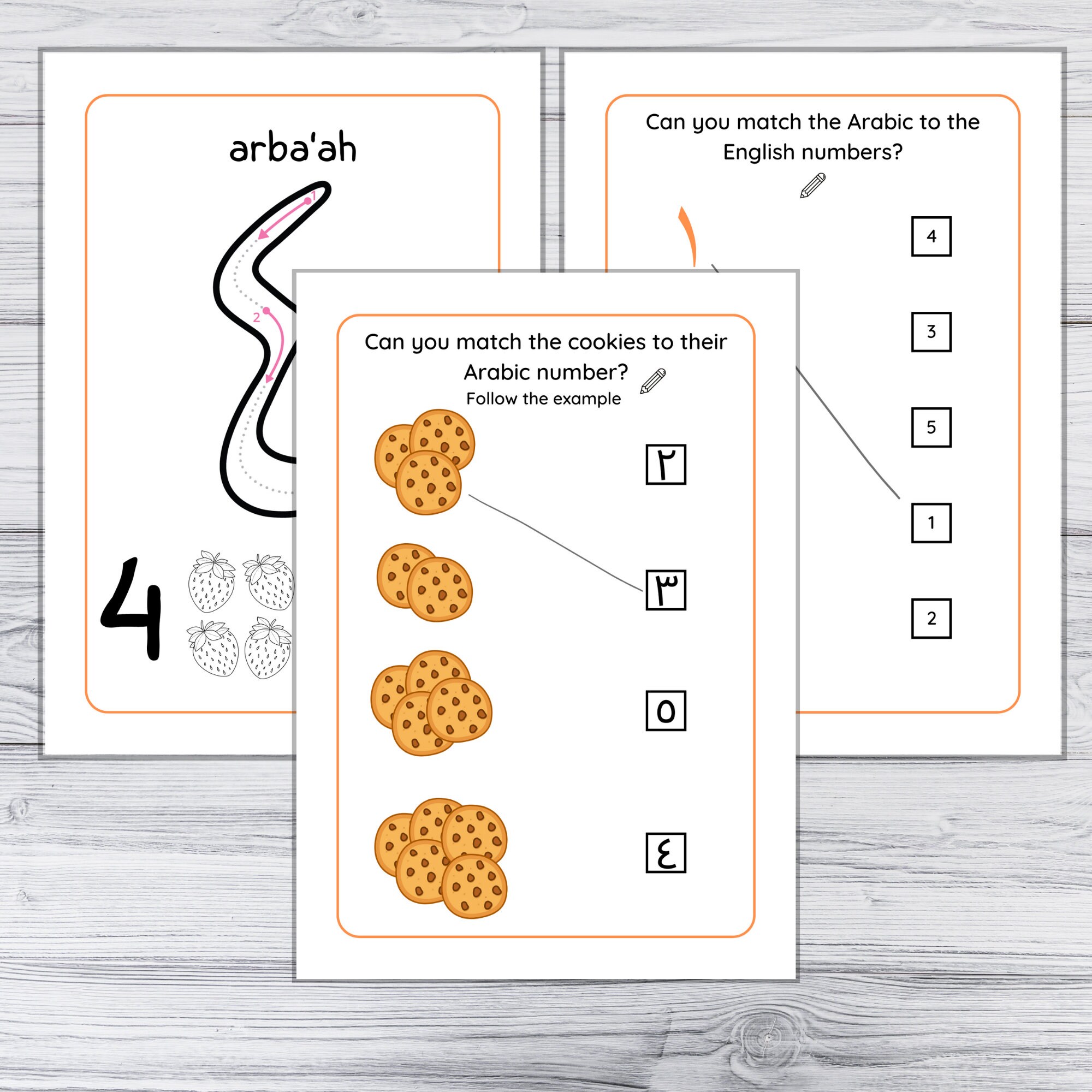 arba'ah

1

2

4

Can you match the Arabic to the English numbers?

١

4

3

5

1

2

Can you match the cookies to their Arabic number?

Follow the example

٢

٣

٥

٤