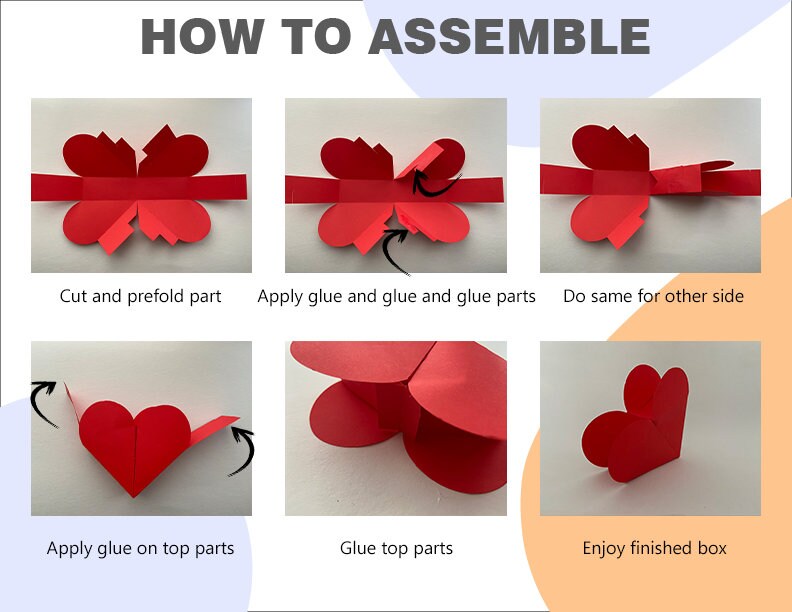 HOW TO ASSEMBLE

Cut and prefold part

Apply glue and glue and glue parts

Do same for other side

Apply glue on top parts

Glue top parts

Enjoy finished box