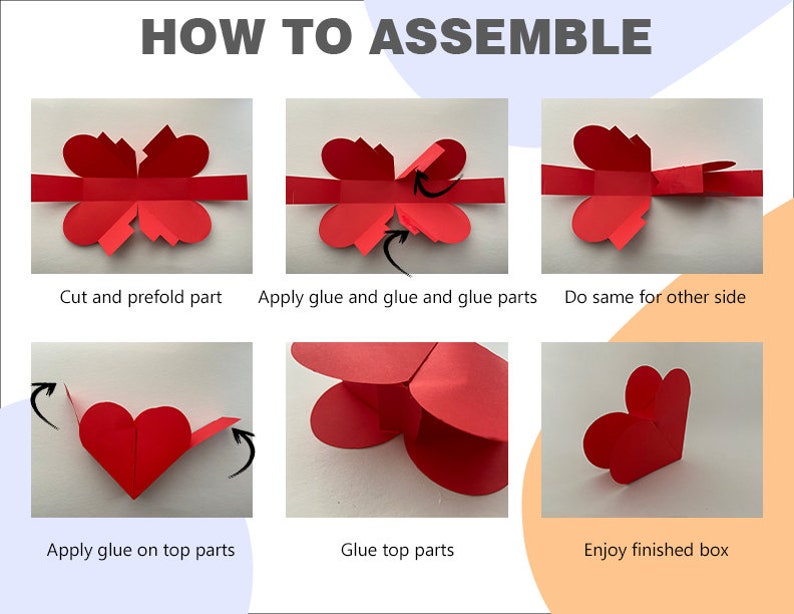 HOW TO ASSEMBLE

Cut and prefold part

Apply glue and glue and glue parts

Do same for other side

Apply glue on top parts

Glue top parts

Enjoy finished box