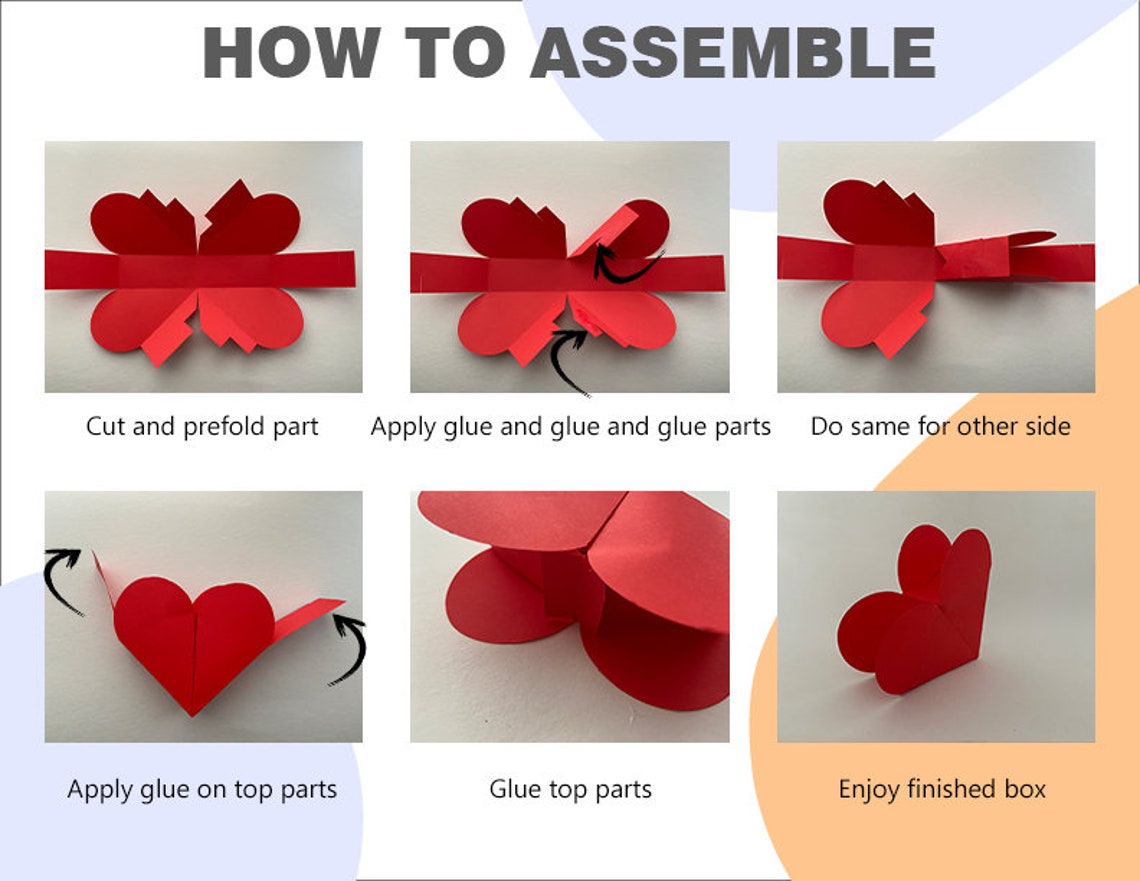 HOW TO ASSEMBLE

Cut and prefold part

Apply glue and glue and glue parts

Do same for other side

Apply glue on top parts

Glue top parts

Enjoy finished box