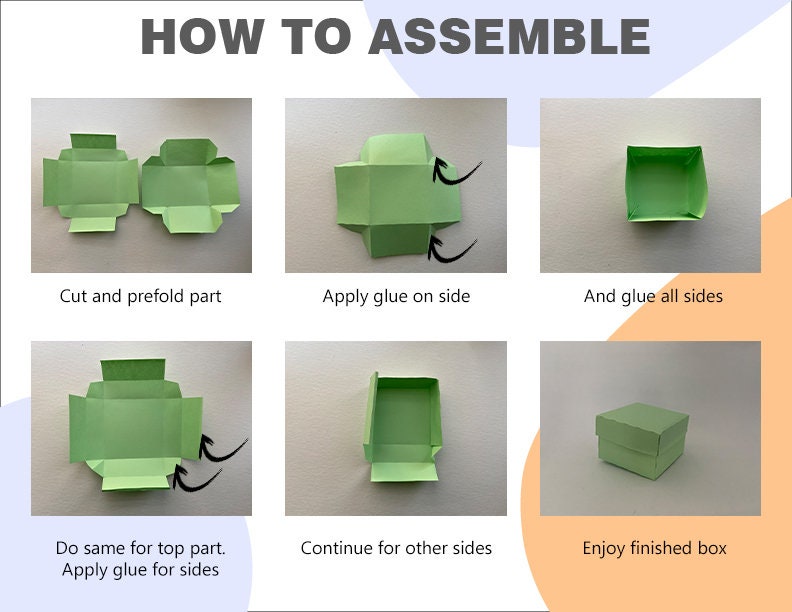 HOW TO ASSEMBLE

Cut and prefold part

Apply glue on side

And glue all sides

Do same for top part. Apply glue for sides

Continue for other sides

Enjoy finished box