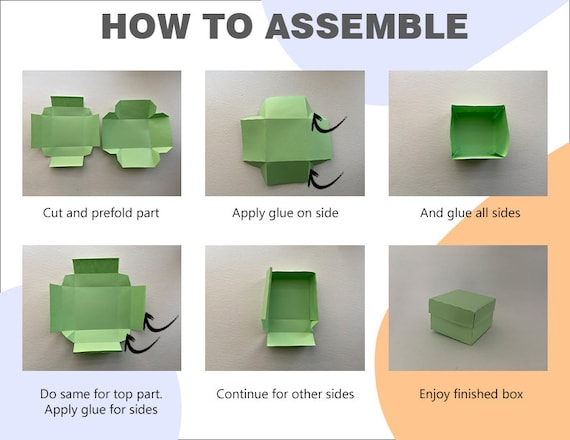 HOW TO ASSEMBLE

Cut and prefold part

Apply glue on side

And glue all sides

Do same for top part.
Apply glue for sides

Continue for other sides

Enjoy finished box