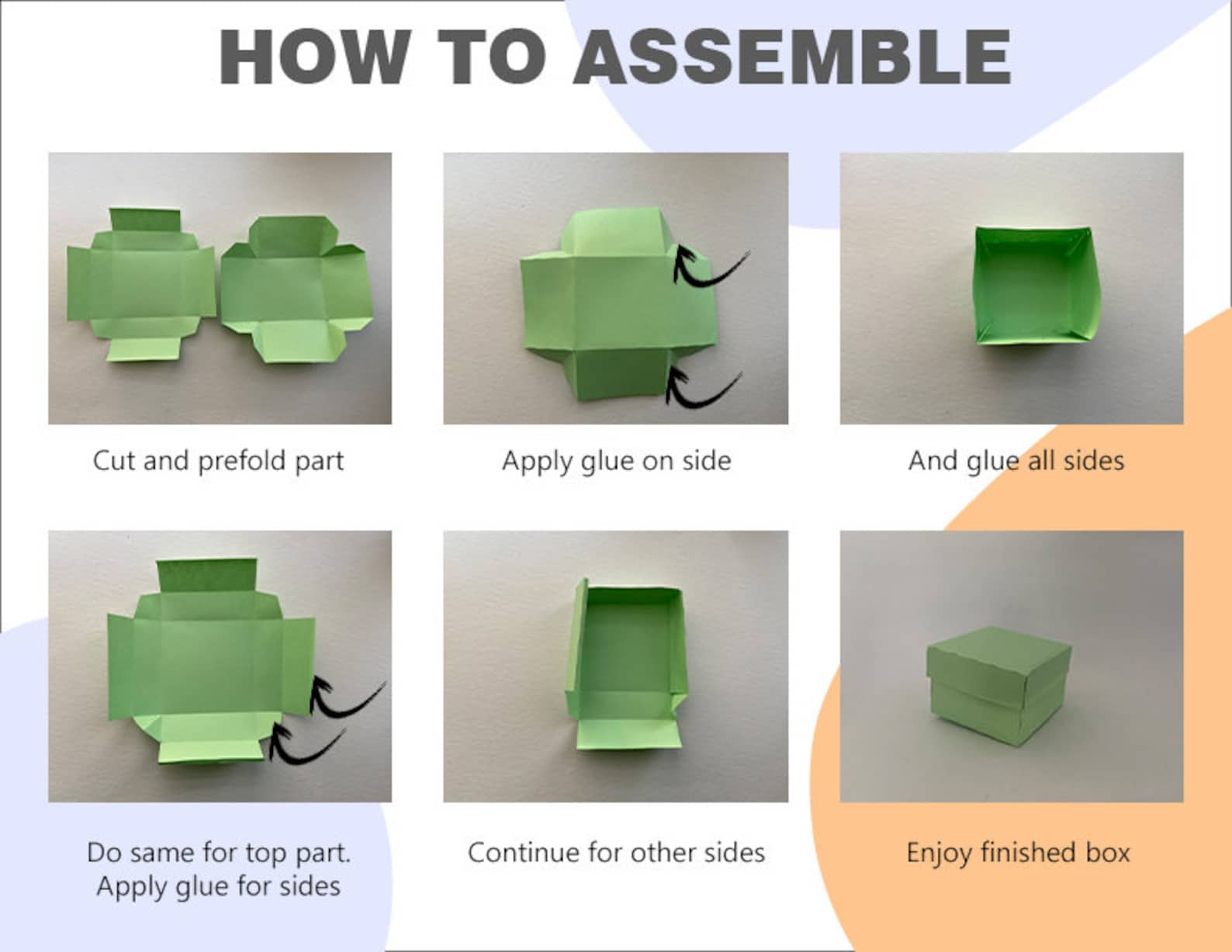 HOW TO ASSEMBLE

Cut and prefold part

Apply glue on side

And glue all sides

Do same for top part.
Apply glue for sides

Continue for other sides

Enjoy finished box