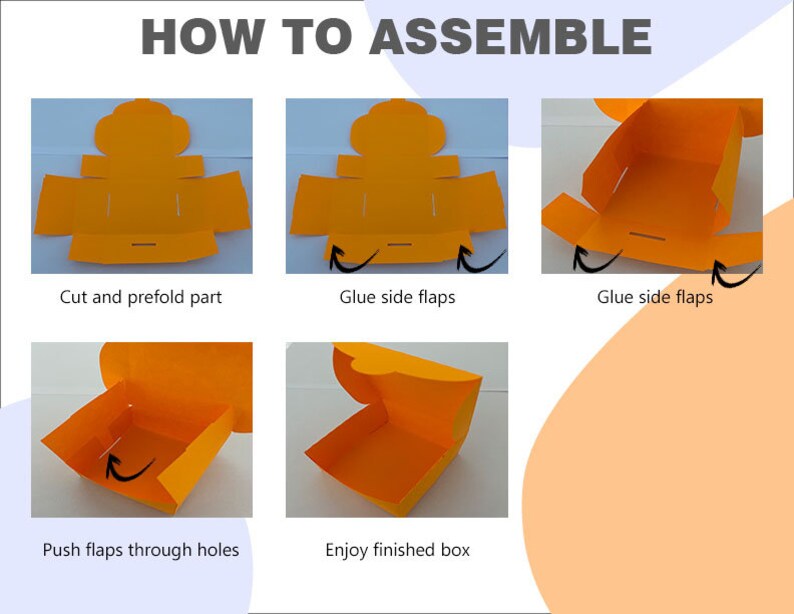 HOW TO ASSEMBLE

Cut and prefold part

Glue side flaps

Glue side flaps

Push flaps through holes

Enjoy finished box