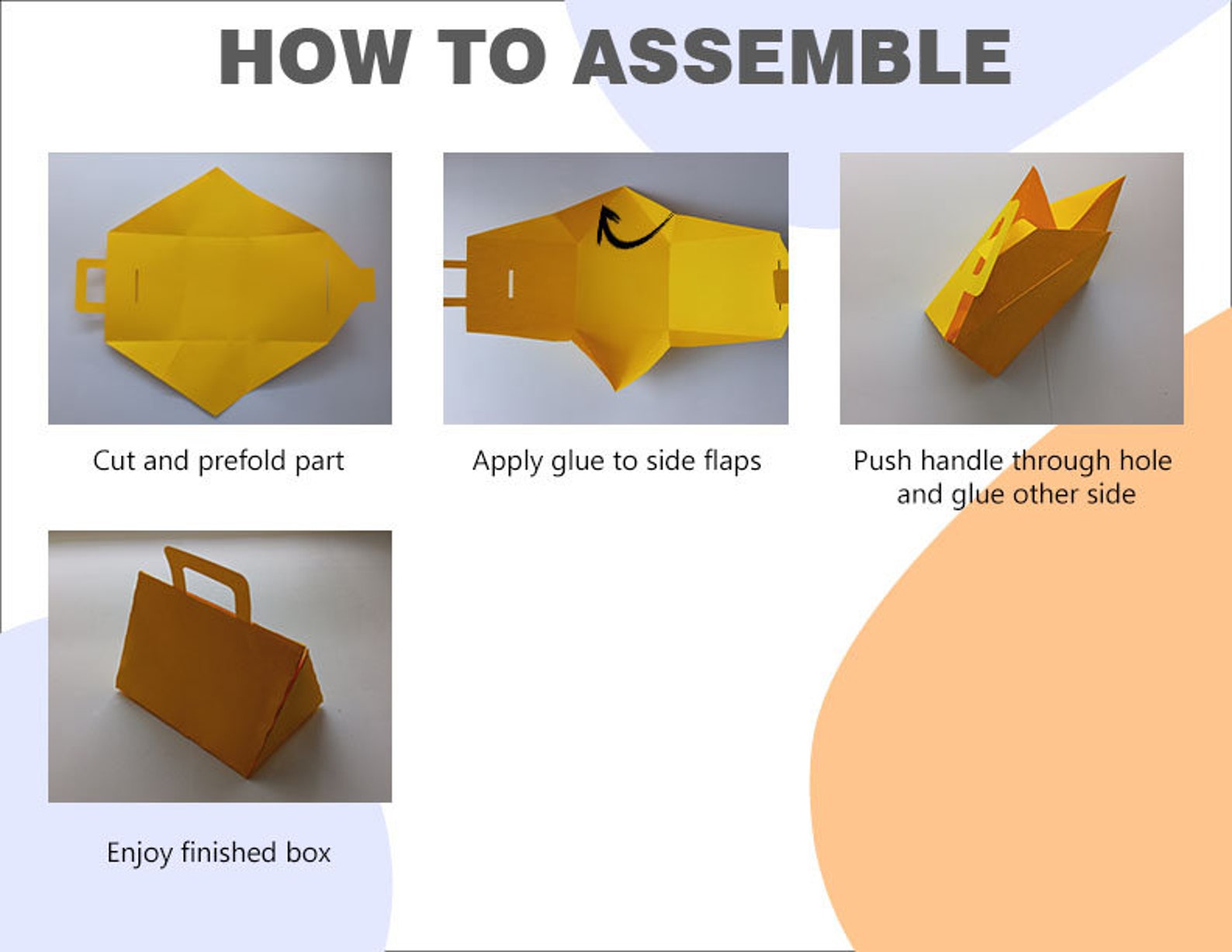 HOW TO ASSEMBLE

Cut and prefold part

Apply glue to side flaps

Push handle through hole and glue other side

Enjoy finished box