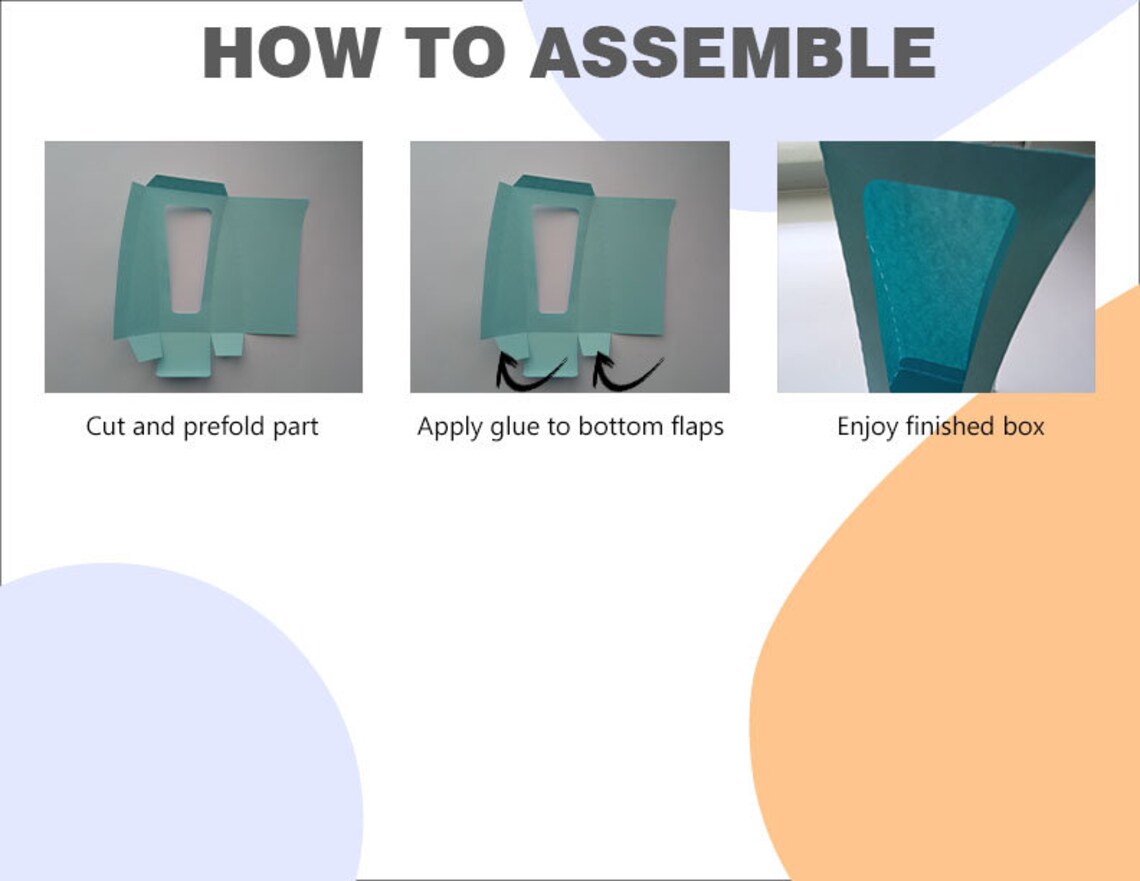 HOW TO ASSEMBLE

Cut and prefold part

Apply glue to bottom flaps

Enjoy finished box