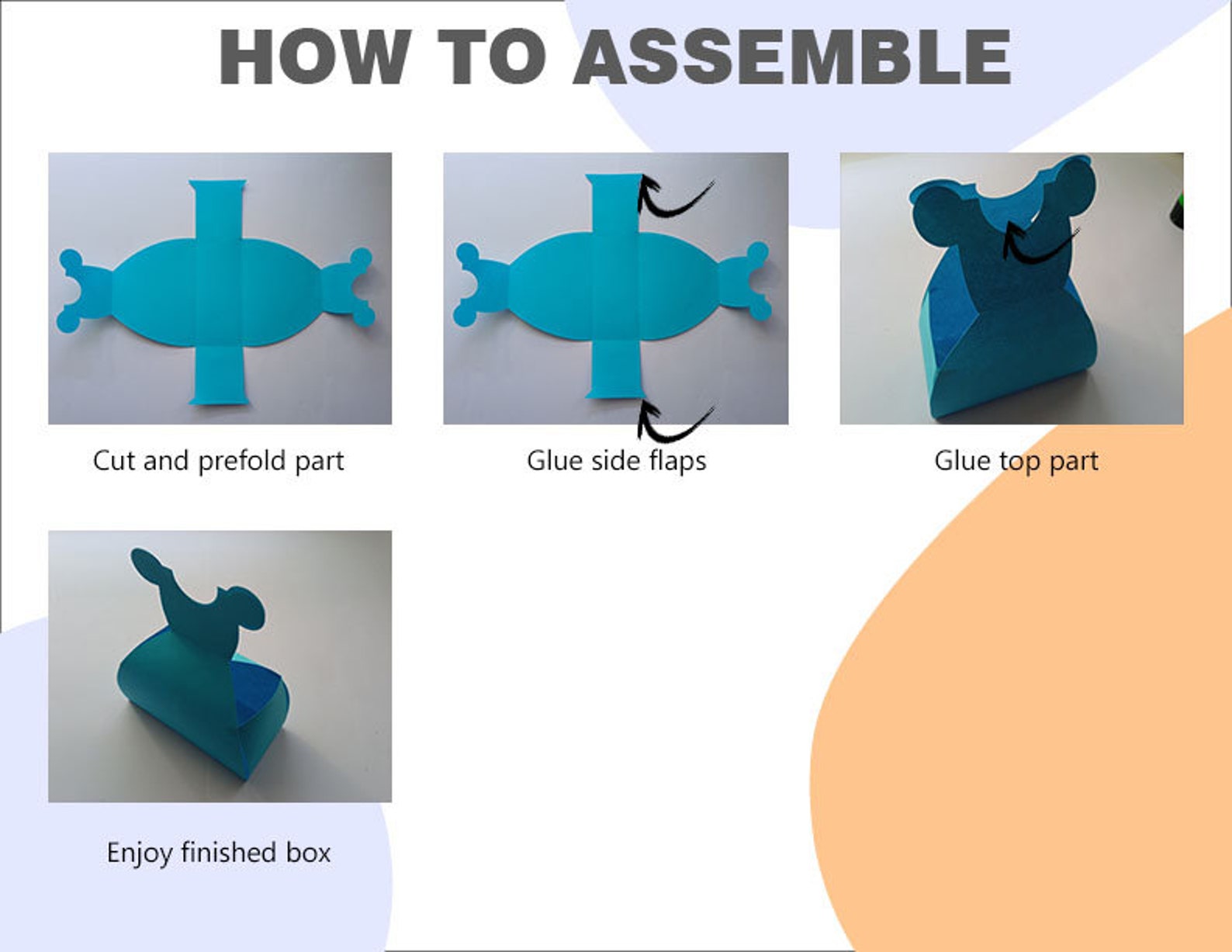 HOW TO ASSEMBLE

Cut and prefold part

Glue side flaps

Glue top part

Enjoy finished box