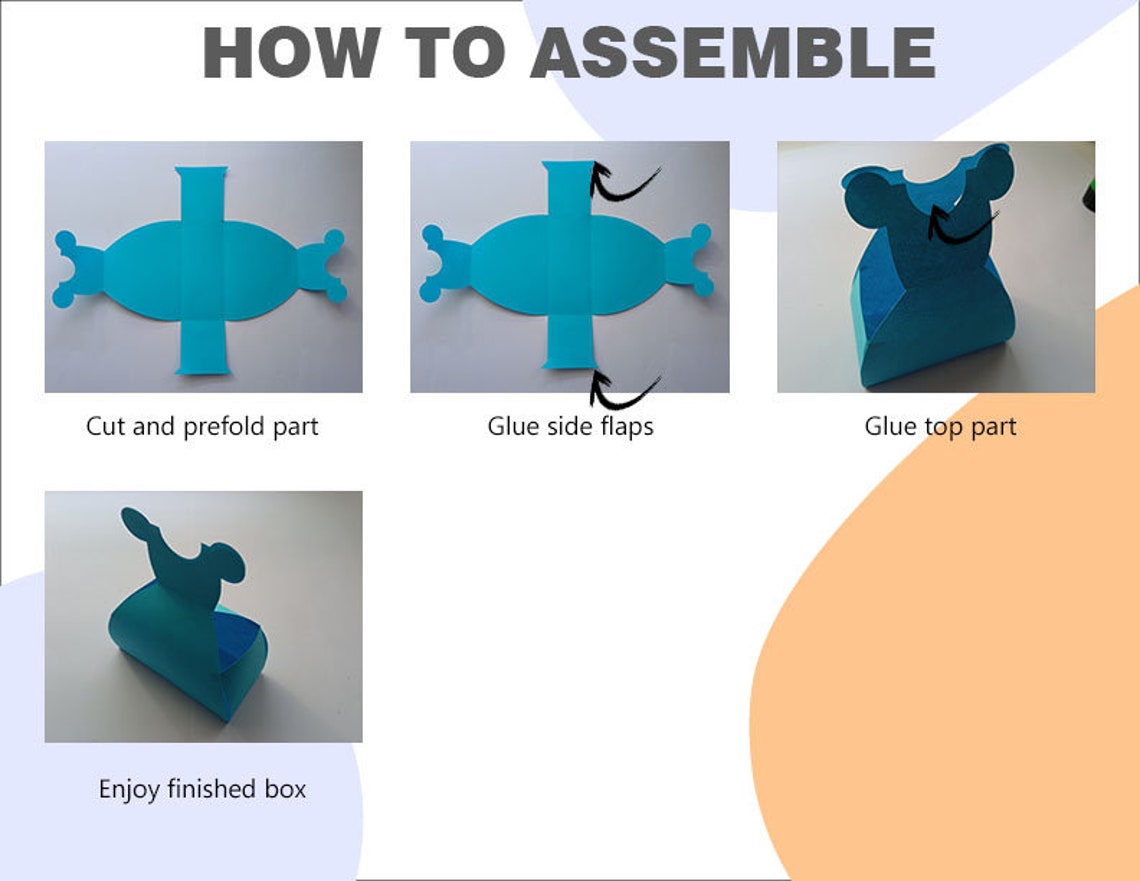 HOW TO ASSEMBLE

Cut and prefold part

Glue side flaps

Glue top part

Enjoy finished box