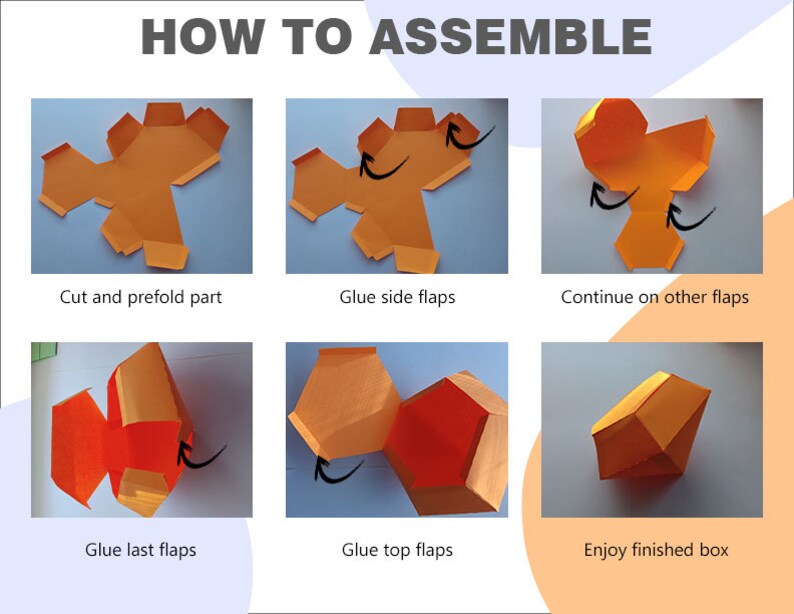 HOW TO ASSEMBLE

Cut and prefold part

Glue side flaps

Continue on other flaps

Glue last flaps

Glue top flaps

Enjoy finished box