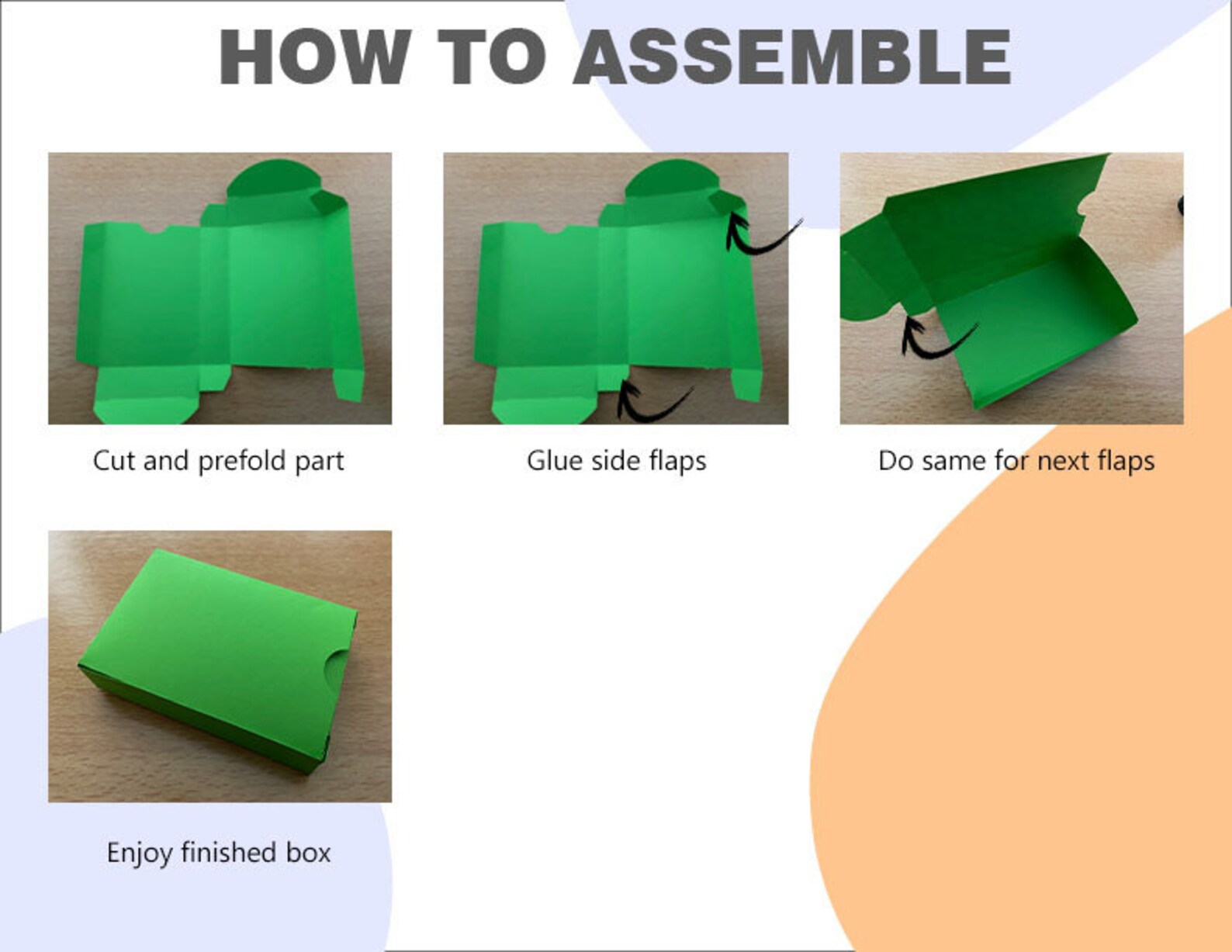 HOW TO ASSEMBLE

Cut and prefold part

Glue side flaps

Do same for next flaps

Enjoy finished box