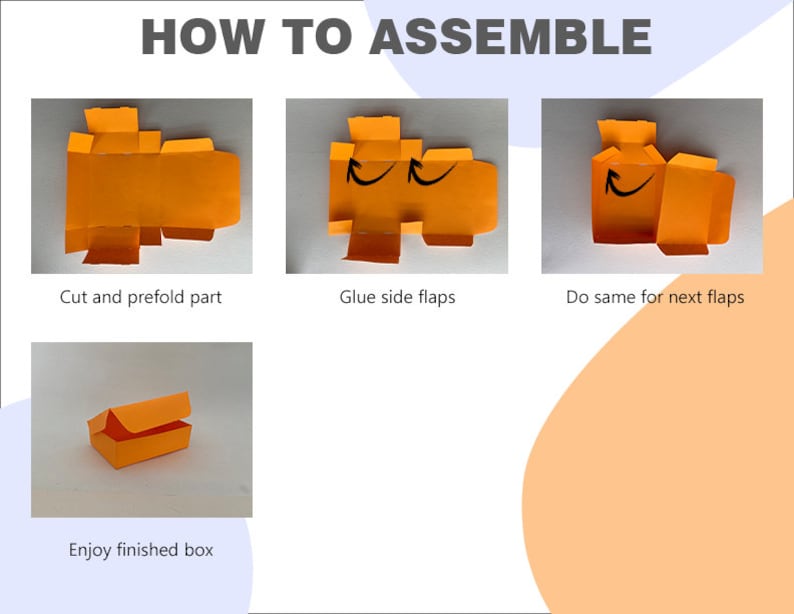 HOW TO ASSEMBLE

Cut and prefold part

Glue side flaps

Do same for next flaps

Enjoy finished box