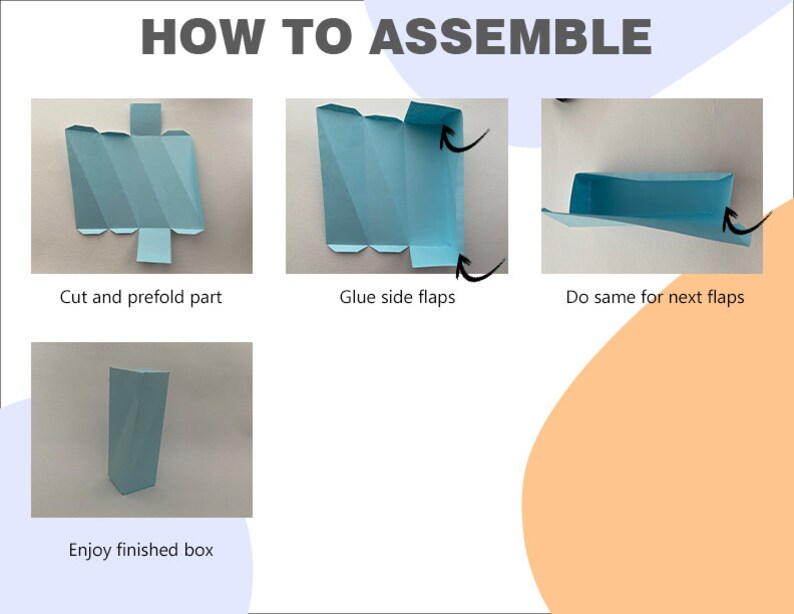 HOW TO ASSEMBLE

Cut and prefold part

Glue side flaps

Do same for next flaps

Enjoy finished box