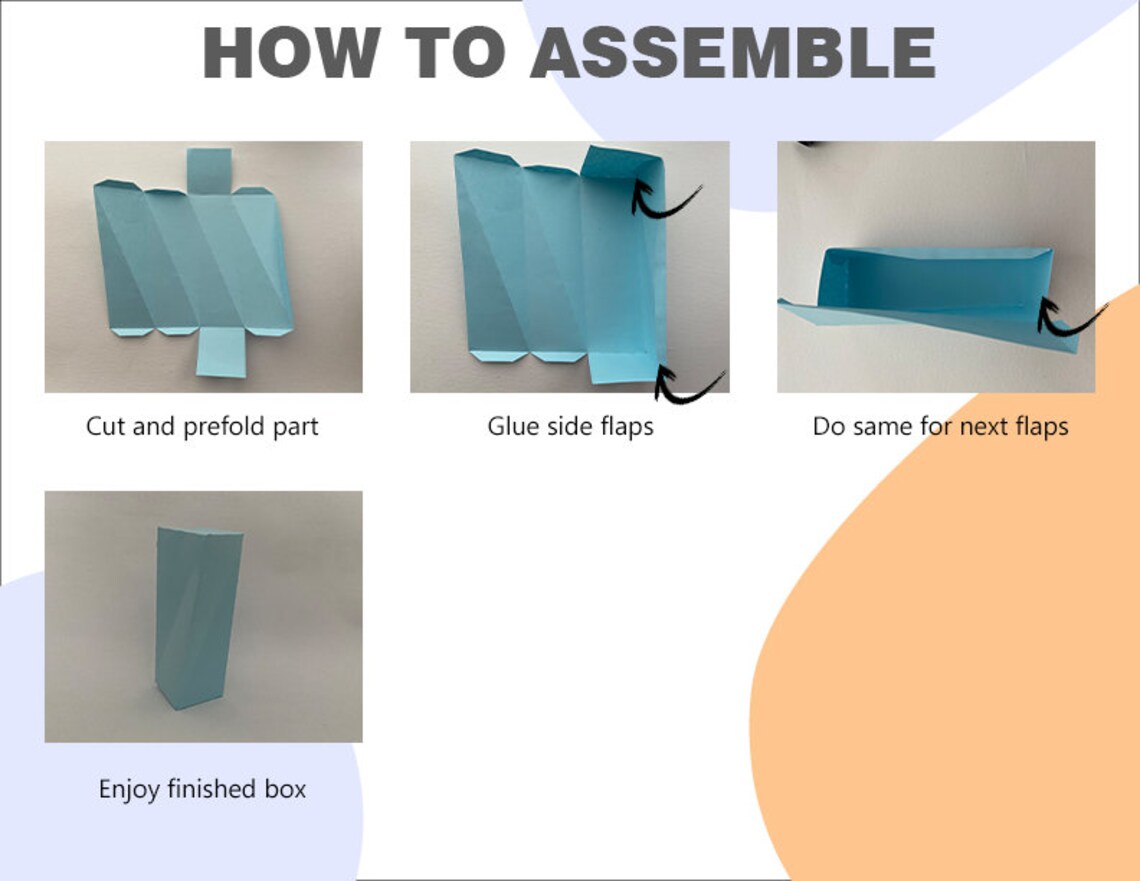 HOW TO ASSEMBLE

Cut and prefold part

Glue side flaps

Do same for next flaps

Enjoy finished box