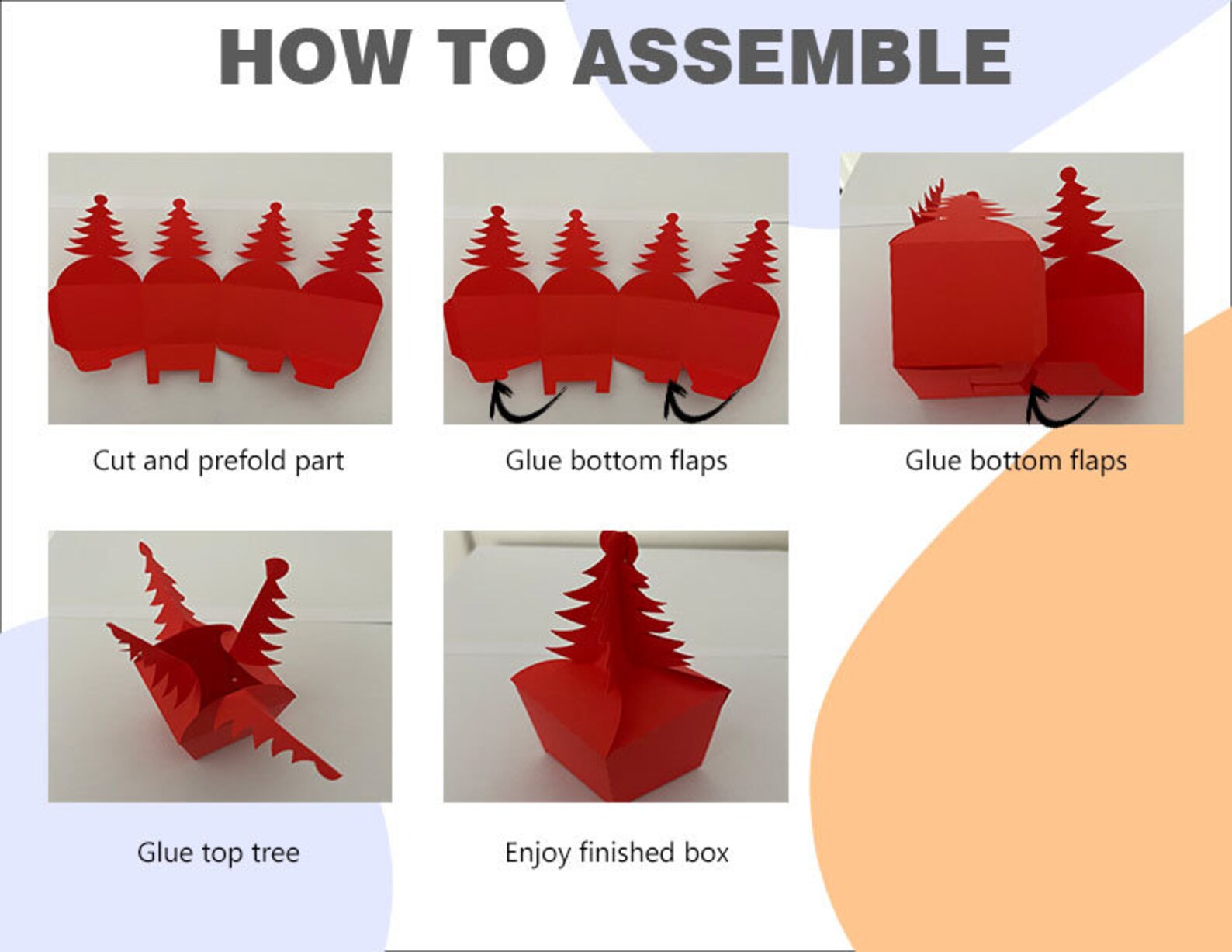 HOW TO ASSEMBLE

Cut and prefold part

Glue bottom flaps

Glue bottom flaps

Glue top tree

Enjoy finished box