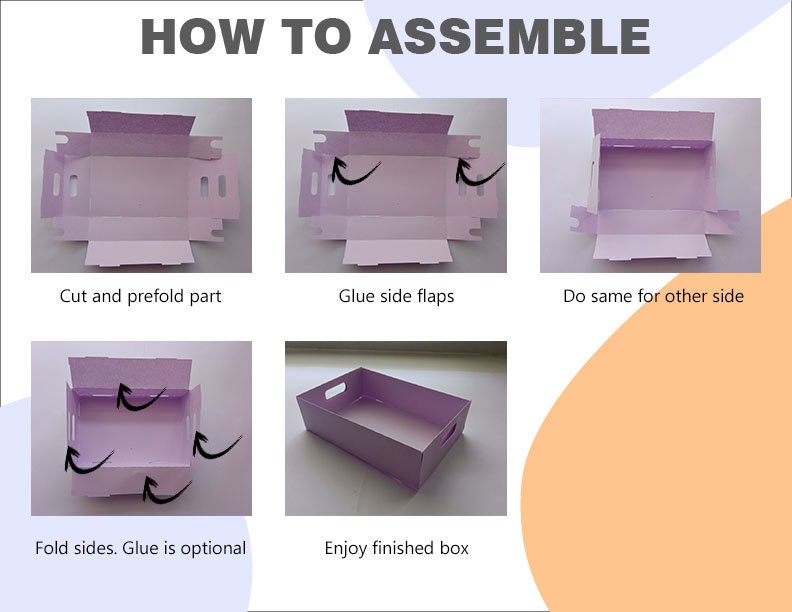 HOW TO ASSEMBLE

Cut and prefold part

Glue side flaps

Do same for other side

Fold sides. Glue is optional

Enjoy finished box