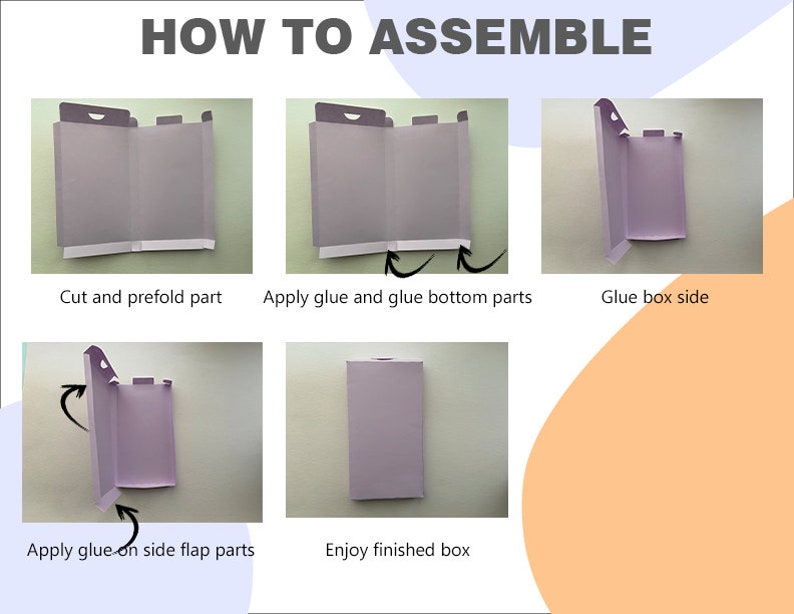 HOW TO ASSEMBLE

Cut and prefold part

Apply glue and glue bottom parts

Glue box side

Apply glue on side flap parts

Enjoy finished box